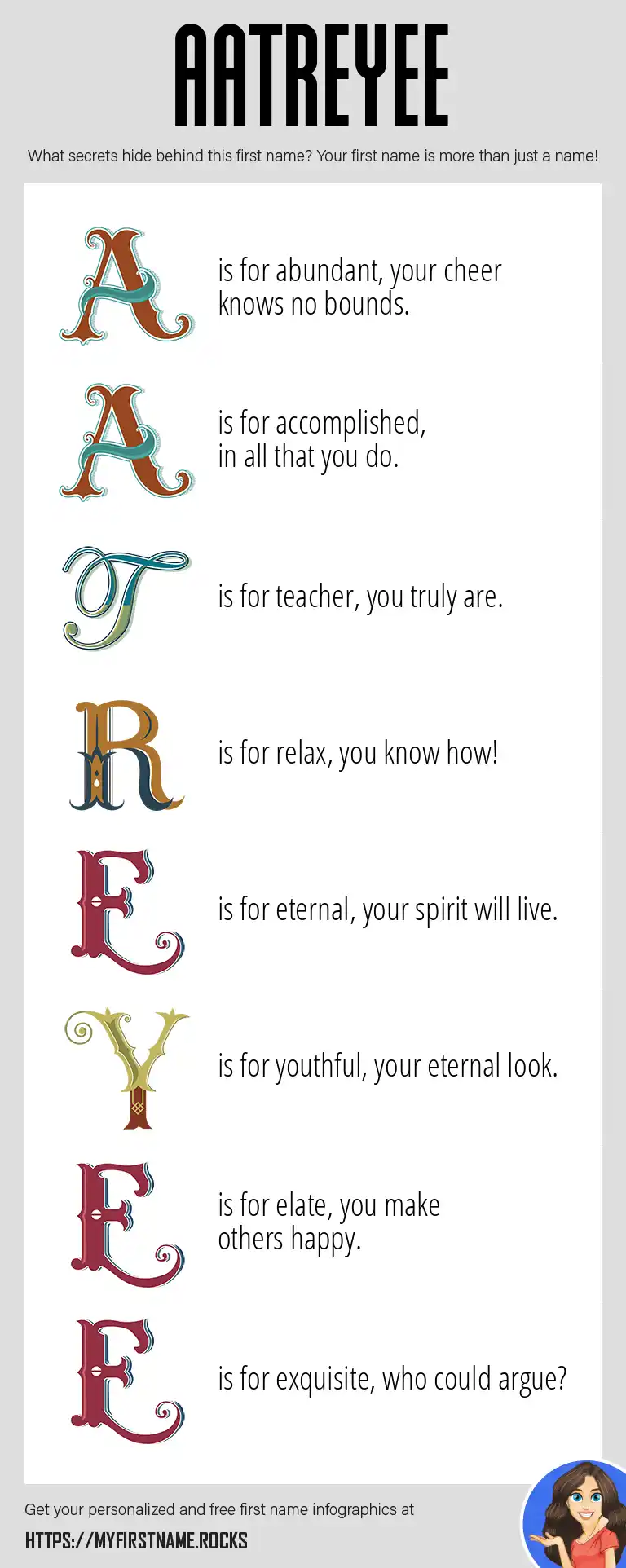 AATREYEE

What secrets hide behind this first name? Your first name is more than just a name!

A is for abundant, your cheer knows no bounds.

A is for accomplished, in all that you do.

T is for teacher, you truly are.

R is for relax, you know how!

E is for eternal, your spirit will live.

Y is for youthful, your eternal look.

E is for elate, you make others happy.

E is for exquisite, who could argue?

Get your personalized and free first name infographics at

HTTPS://MYFIRSTNAME.ROCKS