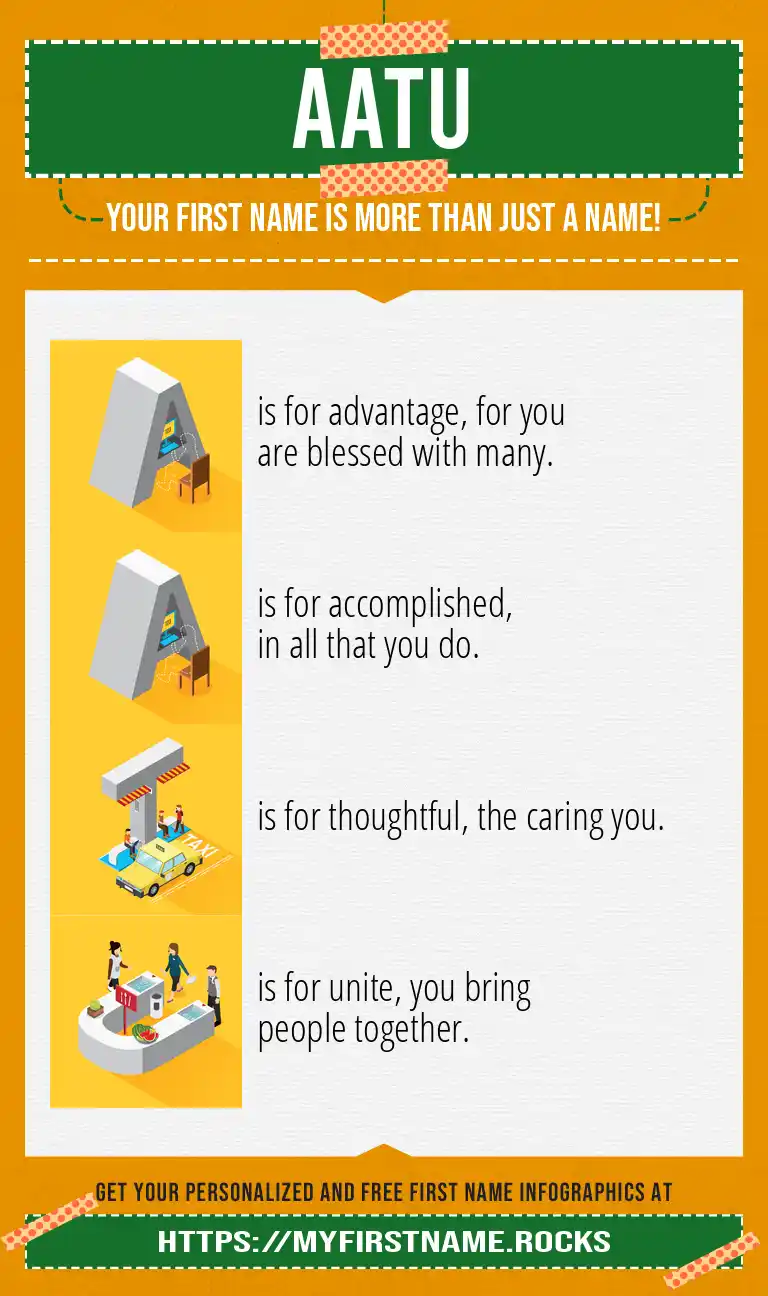 AATU

YOUR FIRST NAME IS MORE THAN JUST A NAME!

A is for advantage, for you are blessed with many.

A is for accomplished, in all that you do.

T is for thoughtful, the caring you.

TAXI

U is for unite, you bring people together.

GET YOUR PERSONALIZED AND FREE FIRST NAME INFOGRAPHICS AT

HTTPS://MYFIRSTNAME.ROCKS