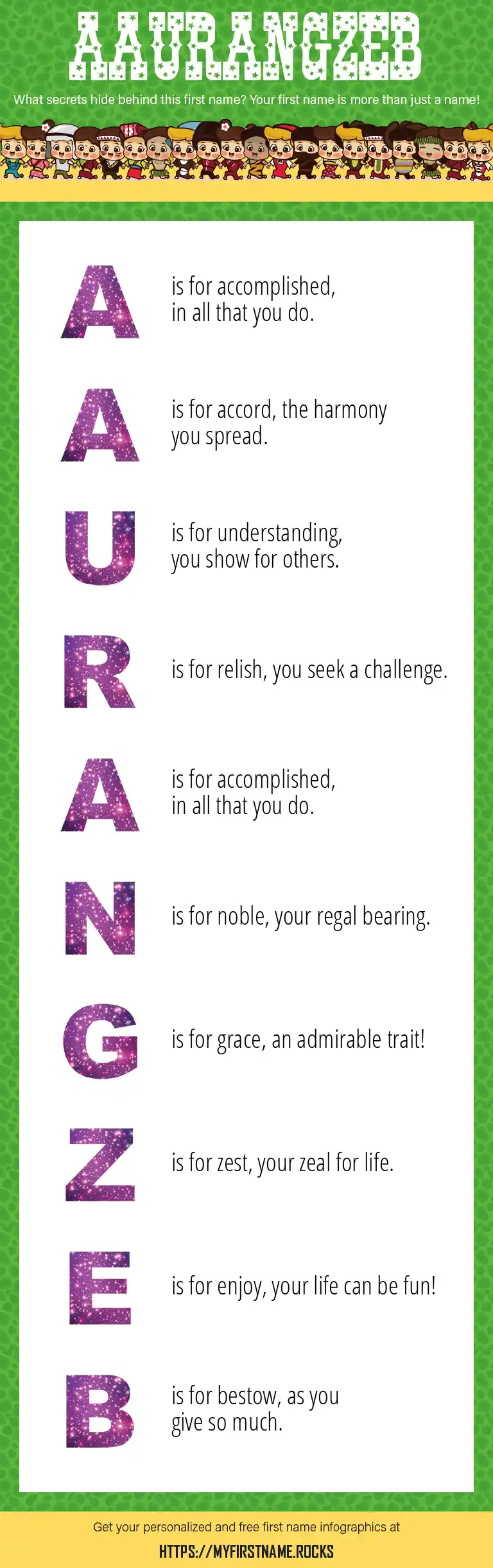 AAURANGZEB

What secrets hide behind this first name? Your first name is more than just a name!

A is for accomplished, in all that you do.

A is for accord, the harmony you spread.

U is for understanding, you show for others.

R is for relish, you seek a challenge.

A is for accomplished, in all that you do.

N is for noble, your regal bearing.

G is for grace, an admirable trait!

Z is for zest, your zeal for life.

E is for enjoy, your life can be fun!

B is for bestow, as you give so much.

Get your personalized and free first name infographics at

HTTPS://MYFIRSTNAME.ROCKS