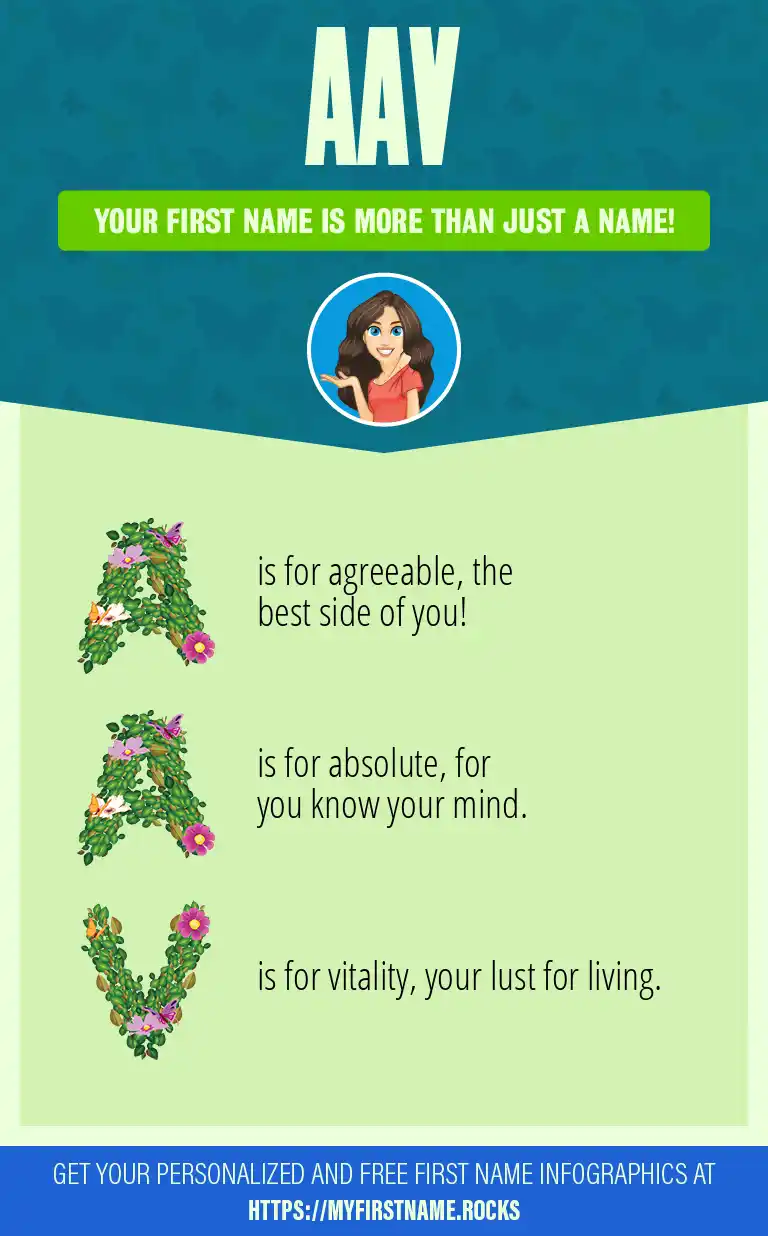 AAV

YOUR FIRST NAME IS MORE THAN JUST A NAME!

A is for agreeable, the best side of you!

A is for absolute, for you know your mind.

V is for vitality, your lust for living.

GET YOUR PERSONALIZED AND FREE FIRST NAME INFOGRAPHICS AT HTTPS://MYFIRSTNAME.ROCKS