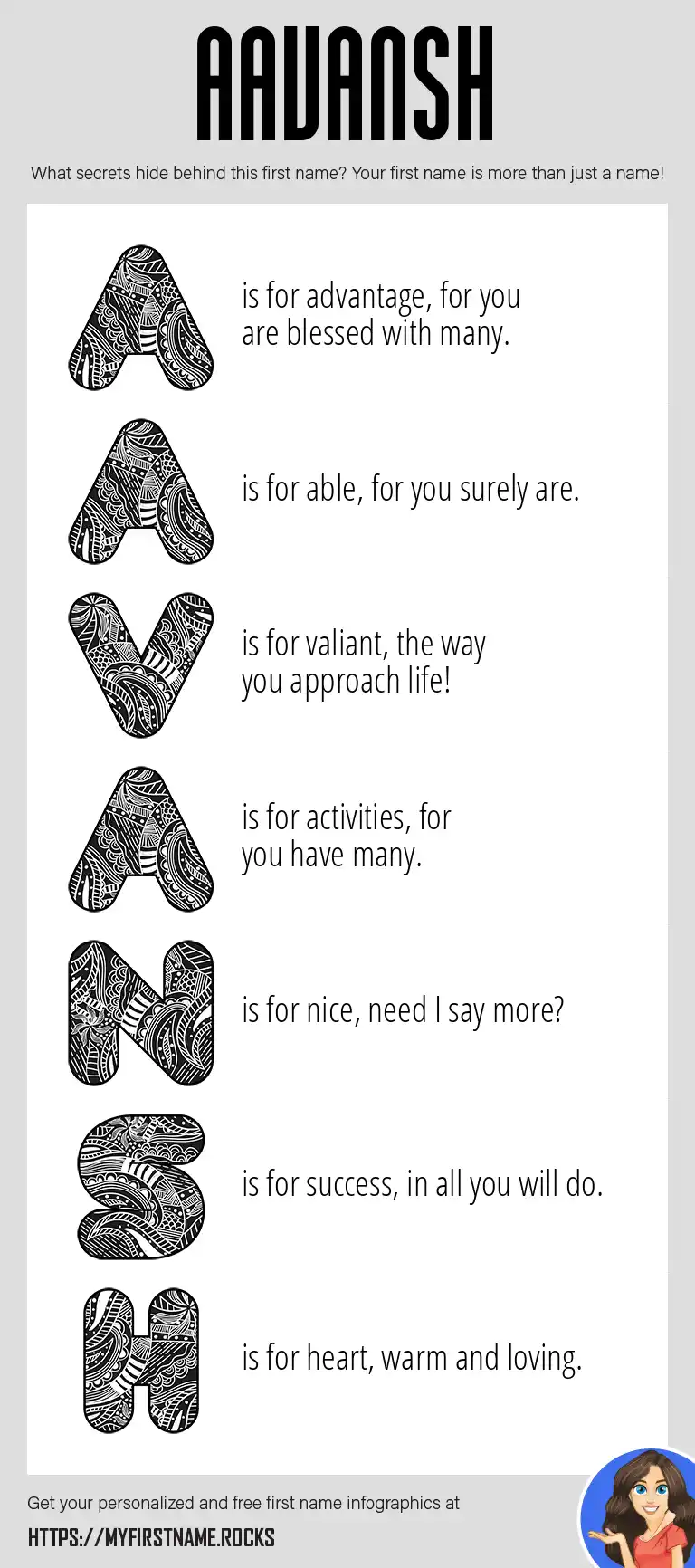 AAVANSH

What secrets hide behind this first name? Your first name is more than just a name!

A is for advantage, for you are blessed with many.

A is for able, for you surely are.

V is for valiant, the way you approach life!

A is for activities, for you have many.

N is for nice, need I say more?

S is for success, in all you will do.

H is for heart, warm and loving.

Get your personalized and free first name infographics at

HTTPS://MYFIRSTNAME.ROCKS