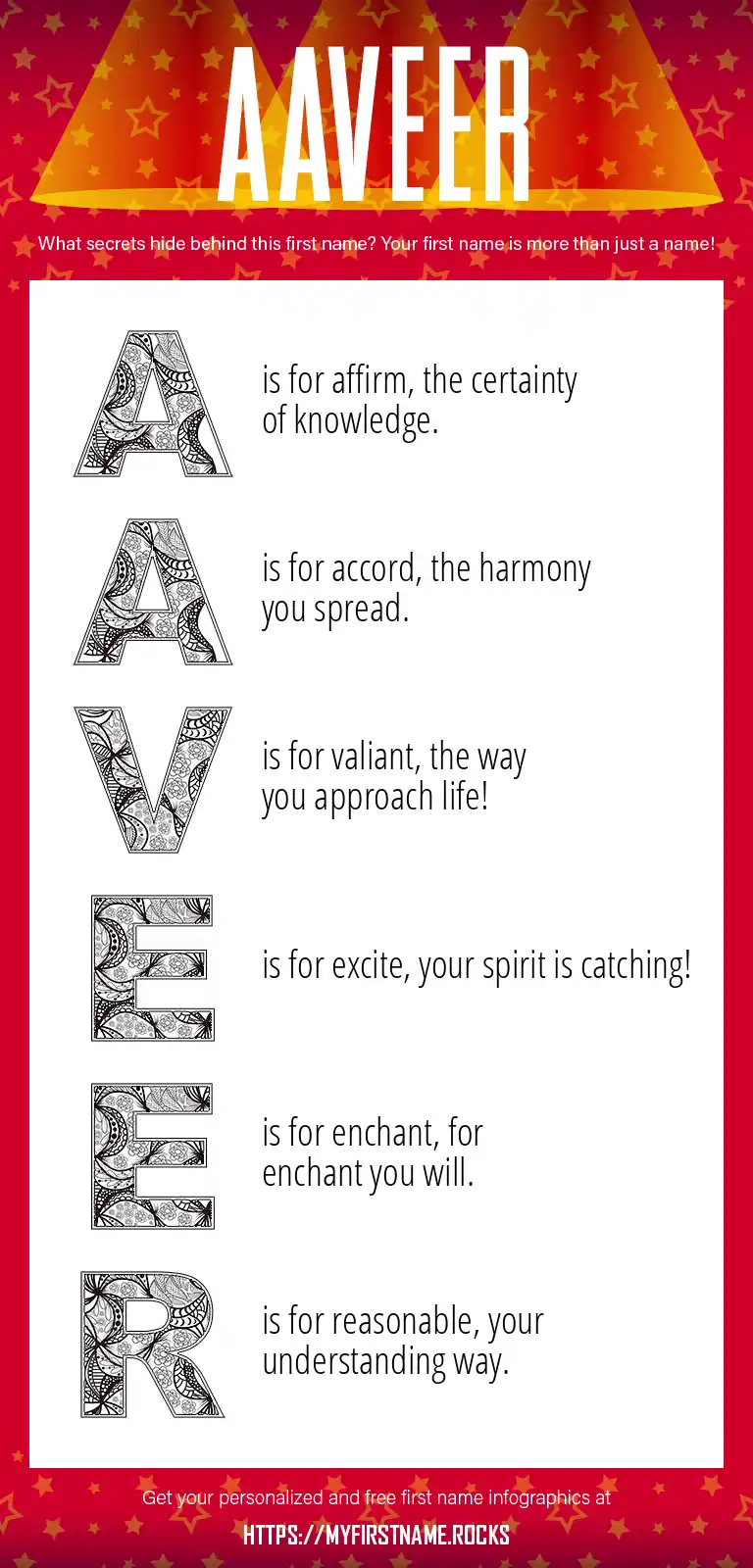 AAVEER

What secrets hide behind this first name? Your first name is more than just a name!

A is for affirm, the certainty of knowledge.

A is for accord, the harmony you spread.

V is for valiant, the way you approach life!

E is for excite, your spirit is catching!

E is for enchant, for enchant you will.

R is for reasonable, your understanding way.

Get your personalized and free first name infographics at

HTTPS://MYFIRSTNAME.ROCKS