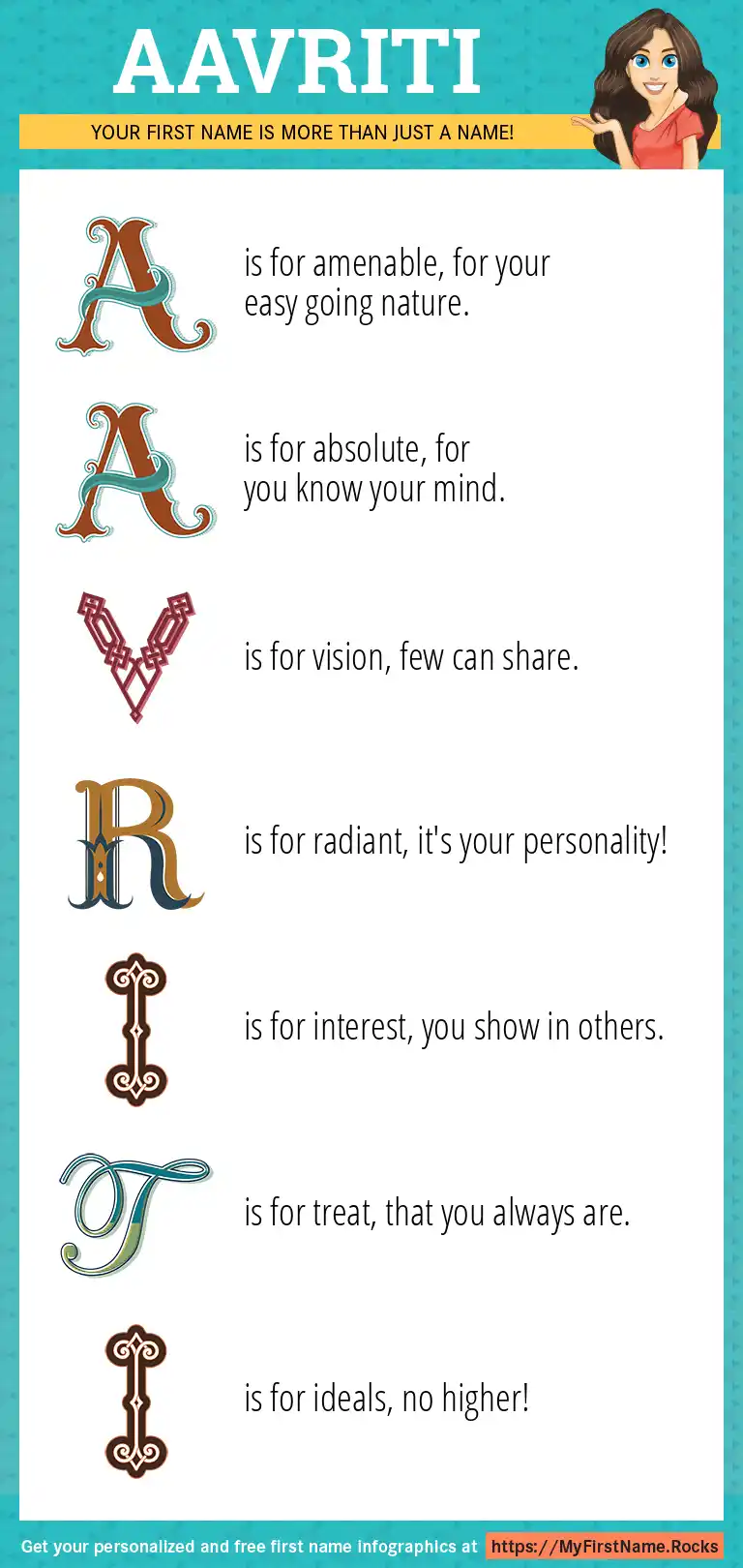 AAVRITI

YOUR FIRST NAME IS MORE THAN JUST A NAME!

A is for amenable, for your easy going nature.

A is for absolute, for you know your mind.

V is for vision, few can share.

R is for radiant, it's your personality!

I is for interest, you show in others.

T is for treat, that you always are.

I is for ideals, no higher!

Get your personalized and free first name infographics at https://MyFirstName.Rocks