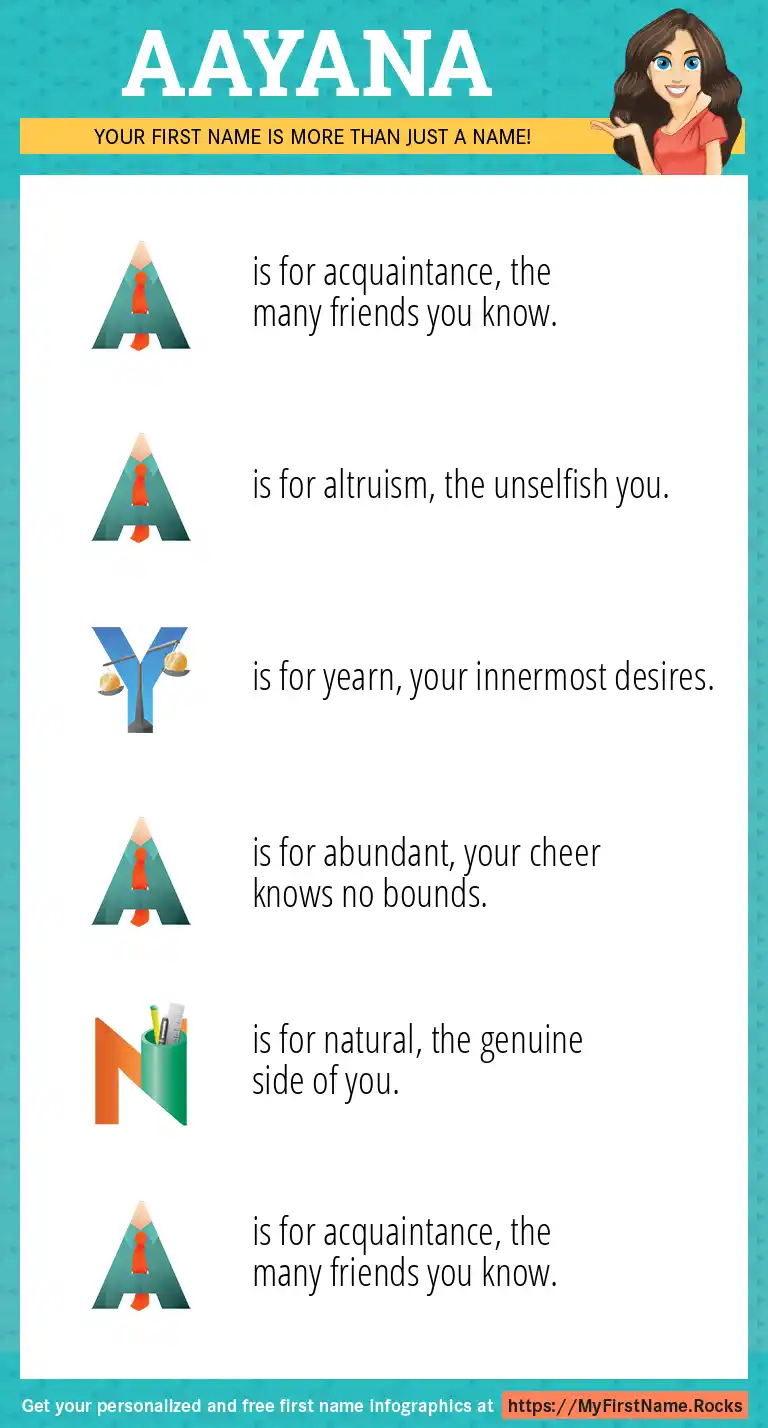 AAYANA

YOUR FIRST NAME IS MORE THAN JUST A NAME!

A is for acquaintance, the many friends you know.

A is for altruism, the unselfish you.

Y is for yearn, your innermost desires.

A is for abundant, your cheer knows no bounds.

N is for natural, the genuine side of you.

A is for acquaintance, the many friends you know.

Get your personalized and free first name infographics at https://MyFirstName.Rocks