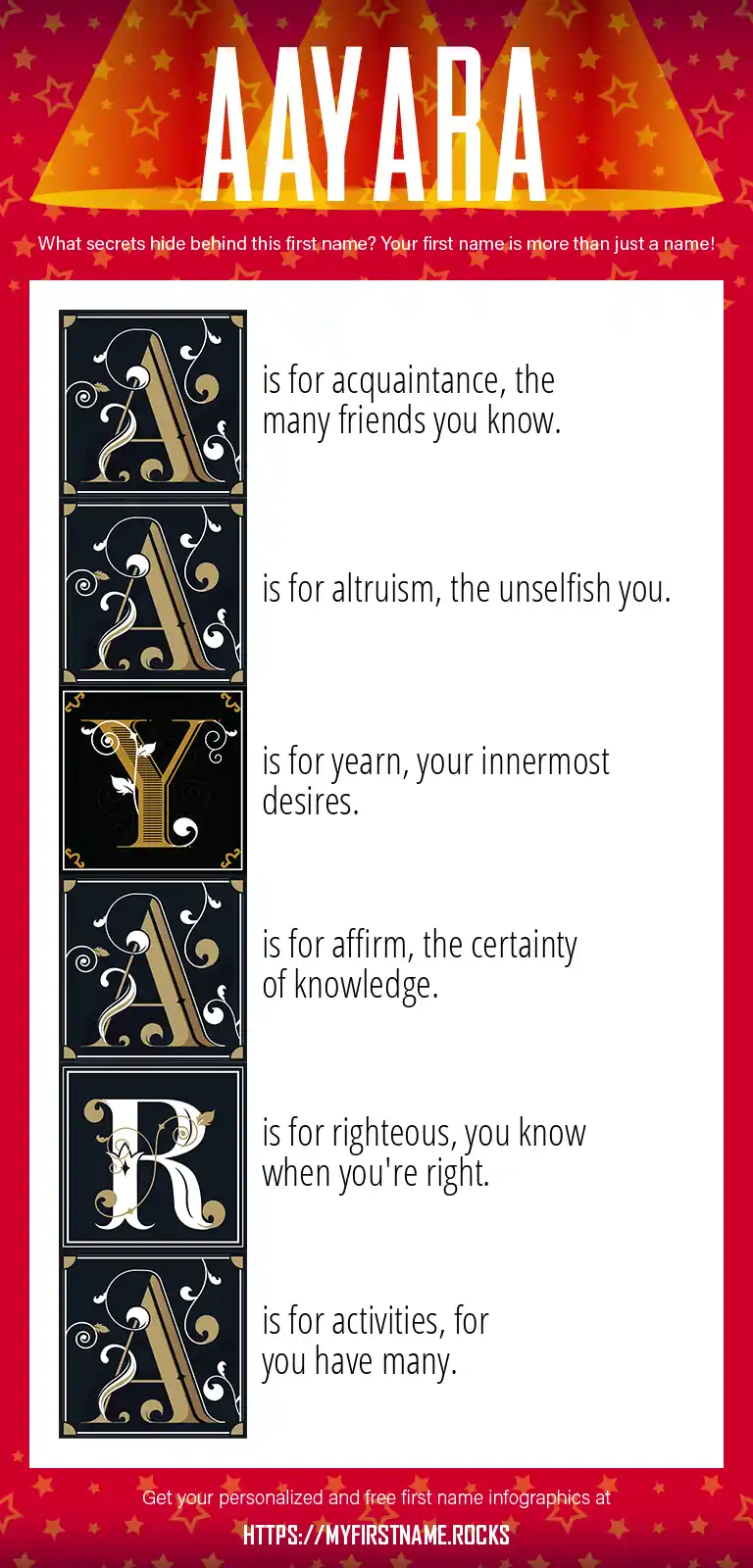 AAYARA

What secrets hide behind this first name? Your first name is more than just a name!

A is for acquaintance, the many friends you know.

A is for altruism, the unselfish you.

Y is for yearn, your innermost desires.

A is for affirm, the certainty of knowledge.

R is for righteous, you know when you're right.

A is for activities, for you have many.

Get your personalized and free first name infographics at

HTTPS://MYFIRSTNAME.ROCKS