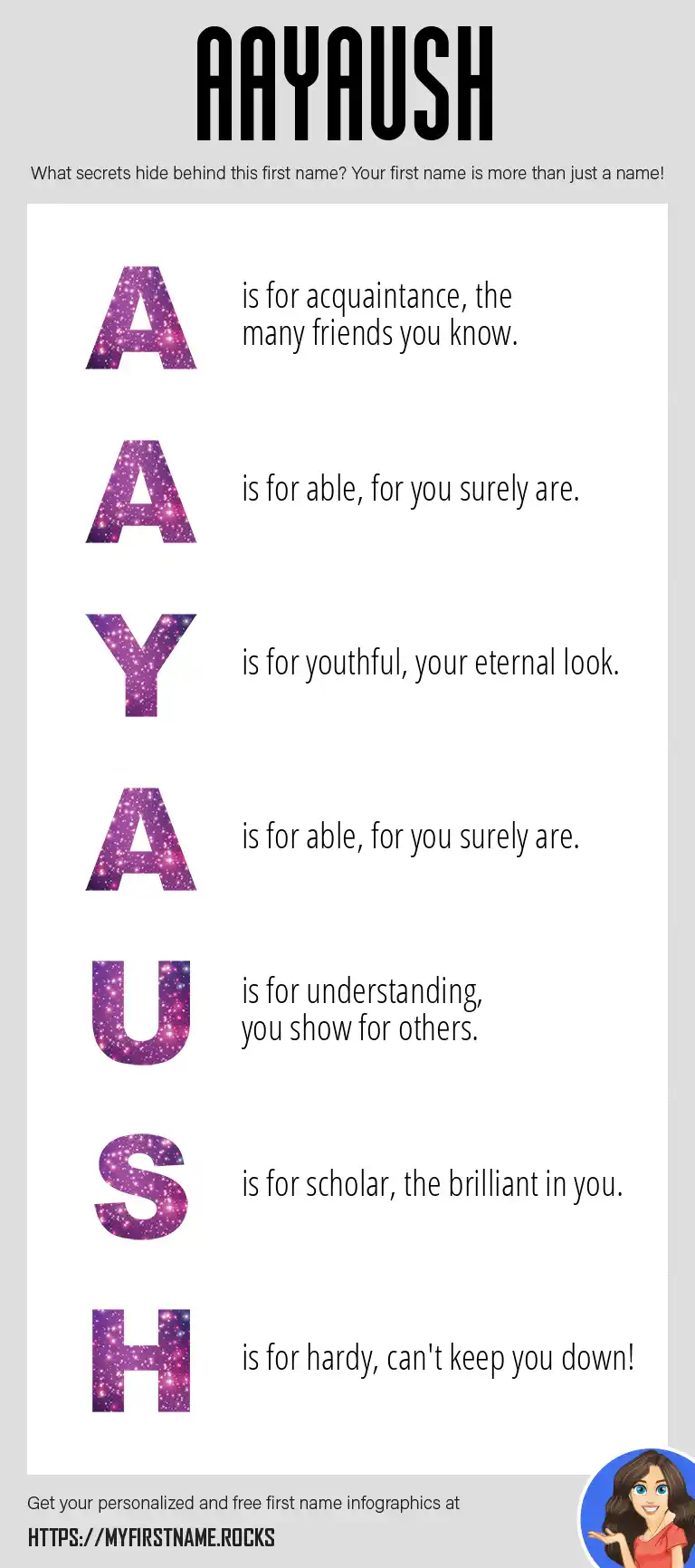 AAYAUSH

What secrets hide behind this first name? Your first name is more than just a name!

A is for acquaintance, the many friends you know.

A is for able, for you surely are.

Y is for youthful, your eternal look.

A is for able, for you surely are.

U is for understanding, you show for others.

S is for scholar, the brilliant in you.

H is for hardy, can't keep you down!

Get your personalized and free first name infographics at

HTTPS://MYFIRSTNAME.ROCKS