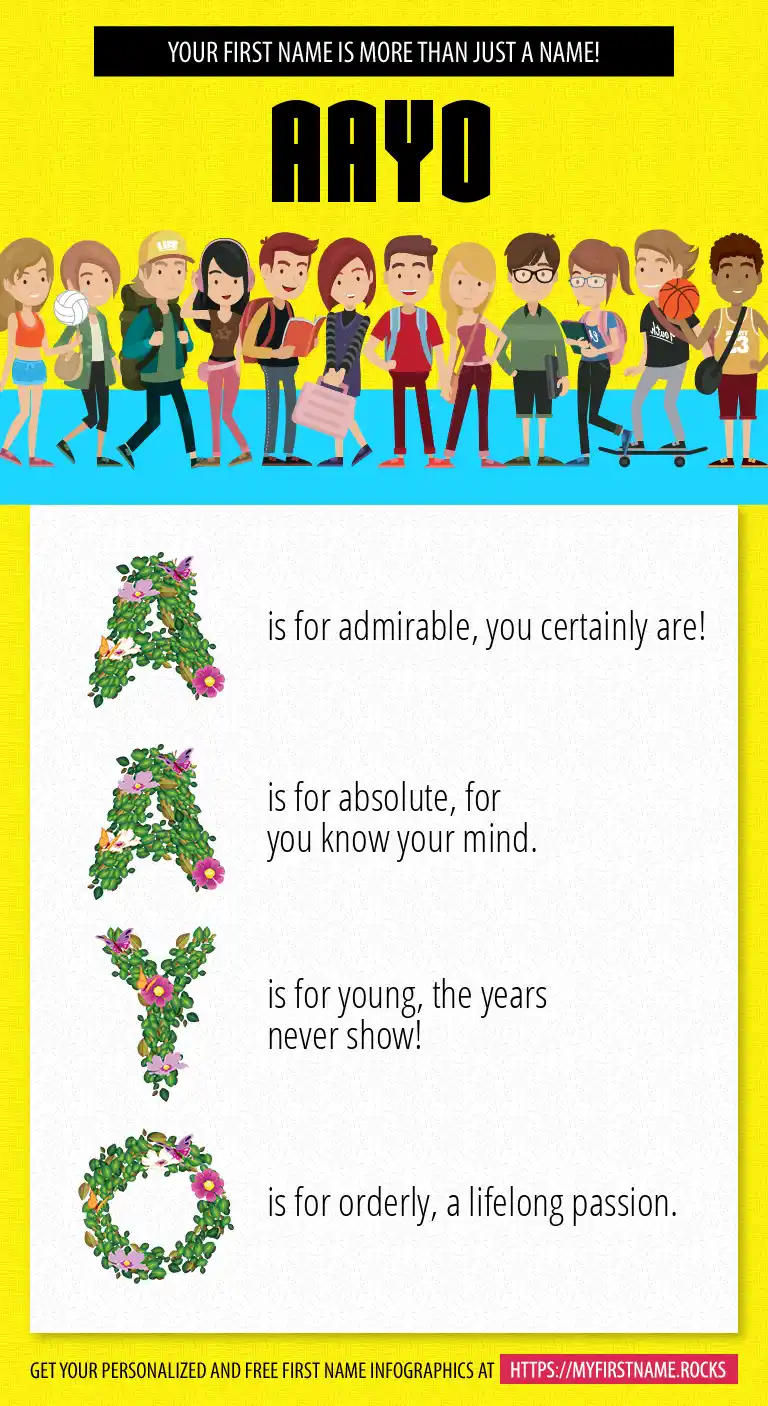 YOUR FIRST NAME IS MORE THAN JUST A NAME!

AAYO

A is for admirable, you certainly are!

A is for absolute, for you know your mind.

Y is for young, the years never show!

O is for orderly, a lifelong passion.

GET YOUR PERSONALIZED AND FREE FIRST NAME INFOGRAPHICS AT HTTPS://MYFIRSTNAME.ROCKS