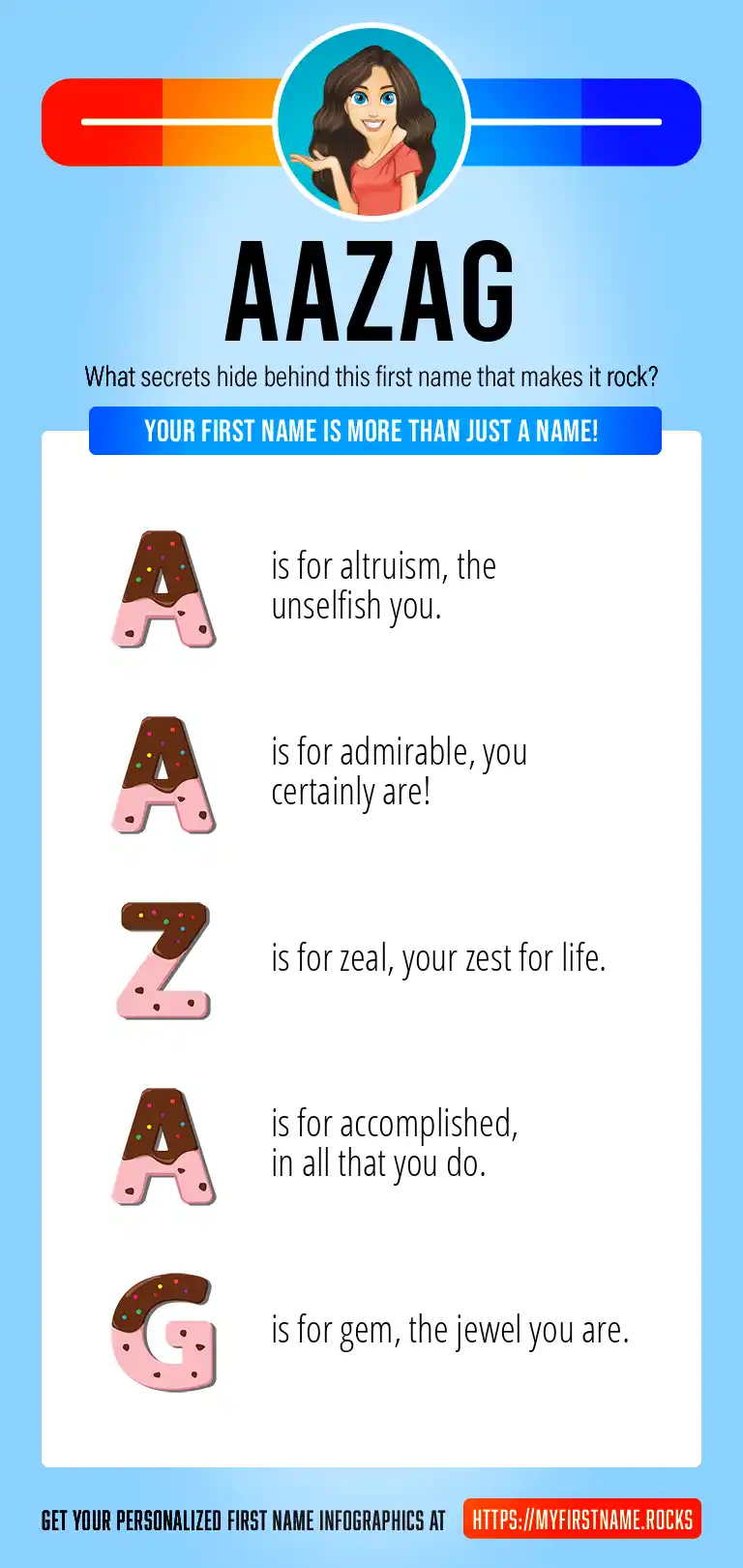 AAZAG

What secrets hide behind this first name that makes it rock?

YOUR FIRST NAME IS MORE THAN JUST A NAME!

A is for altruism, the unselfish you.

A is for admirable, you certainly are!

Z is for zeal, your zest for life.

A is for accomplished, in all that you do.

G is for gem, the jewel you are.

GET YOUR PERSONALIZED FIRST NAME INFOGRAPHICS AT HTTPS://MYFIRSTNAME.ROCKS