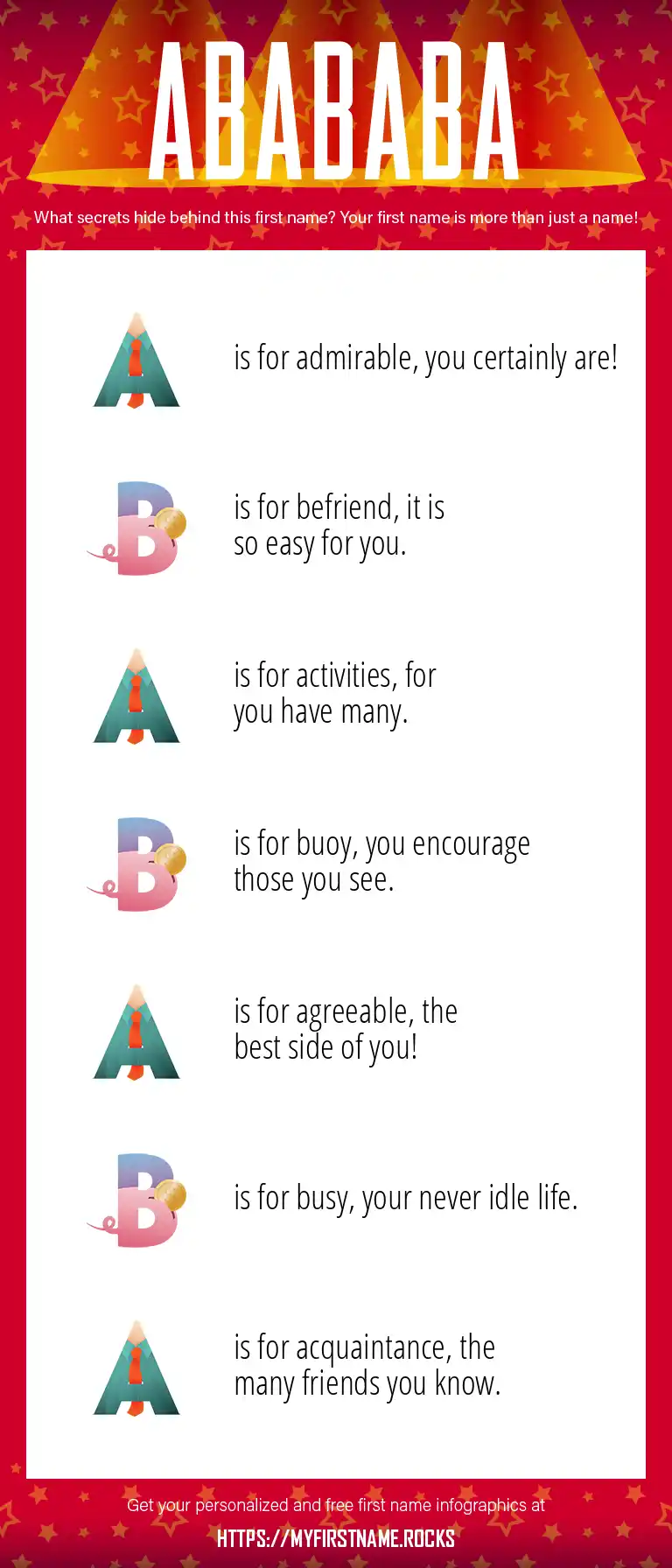 ABABABA

What secrets hide behind this first name? Your first name is more than just a name!

A is for admirable, you certainly are!

B is for befriend, it is so easy for you.

A is for activities, for you have many.

B is for buoy, you encourage those you see.

A is for agreeable, the best side of you!

B is for busy, your never idle life.

A is for acquaintance, the many friends you know.

Get your personalized and free first name infographics at

HTTPS://MYFIRSTNAME.ROCKS