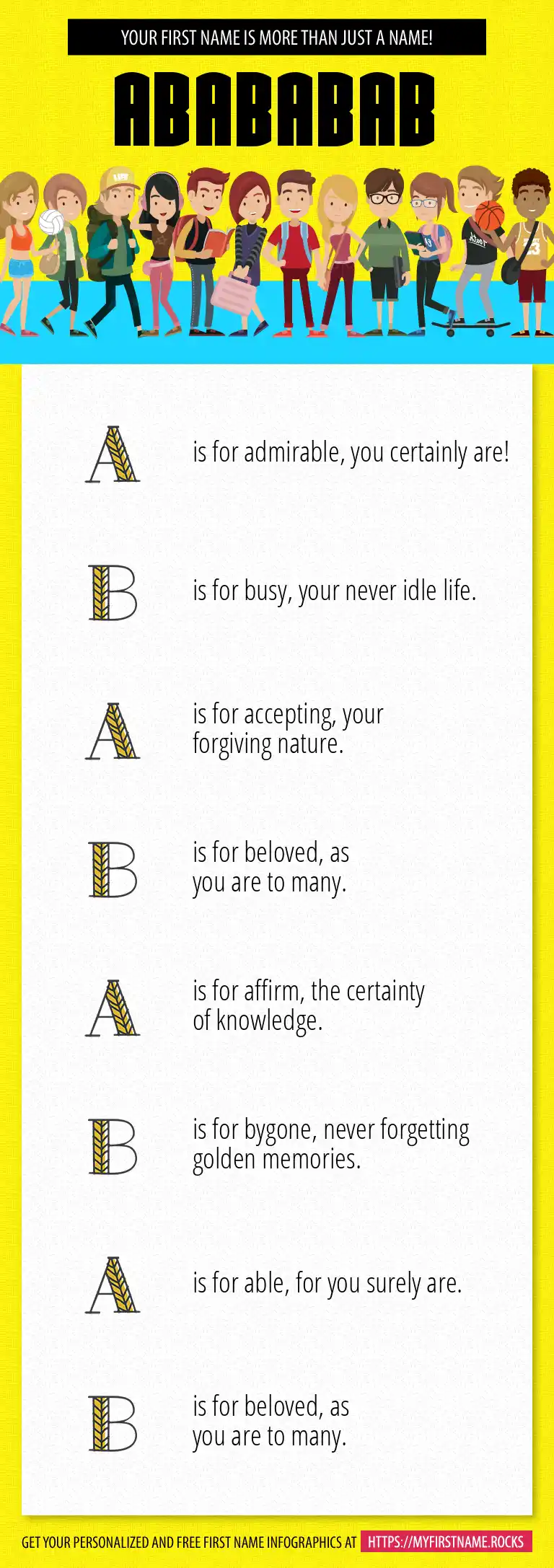 YOUR FIRST NAME IS MORE THAN JUST A NAME!

ABABABAB

A is for admirable, you certainly are!

B is for busy, your never idle life.

A is for accepting, your forgiving nature.

B is for beloved, as you are to many.

A is for affirm, the certainty of knowledge.

B is for bygone, never forgetting golden memories.

A is for able, for you surely are.

B is for beloved, as you are to many.

GET YOUR PERSONALIZED AND FREE FIRST NAME INFOGRAPHICS AT HTTPS://MYFIRSTNAME.ROCKS