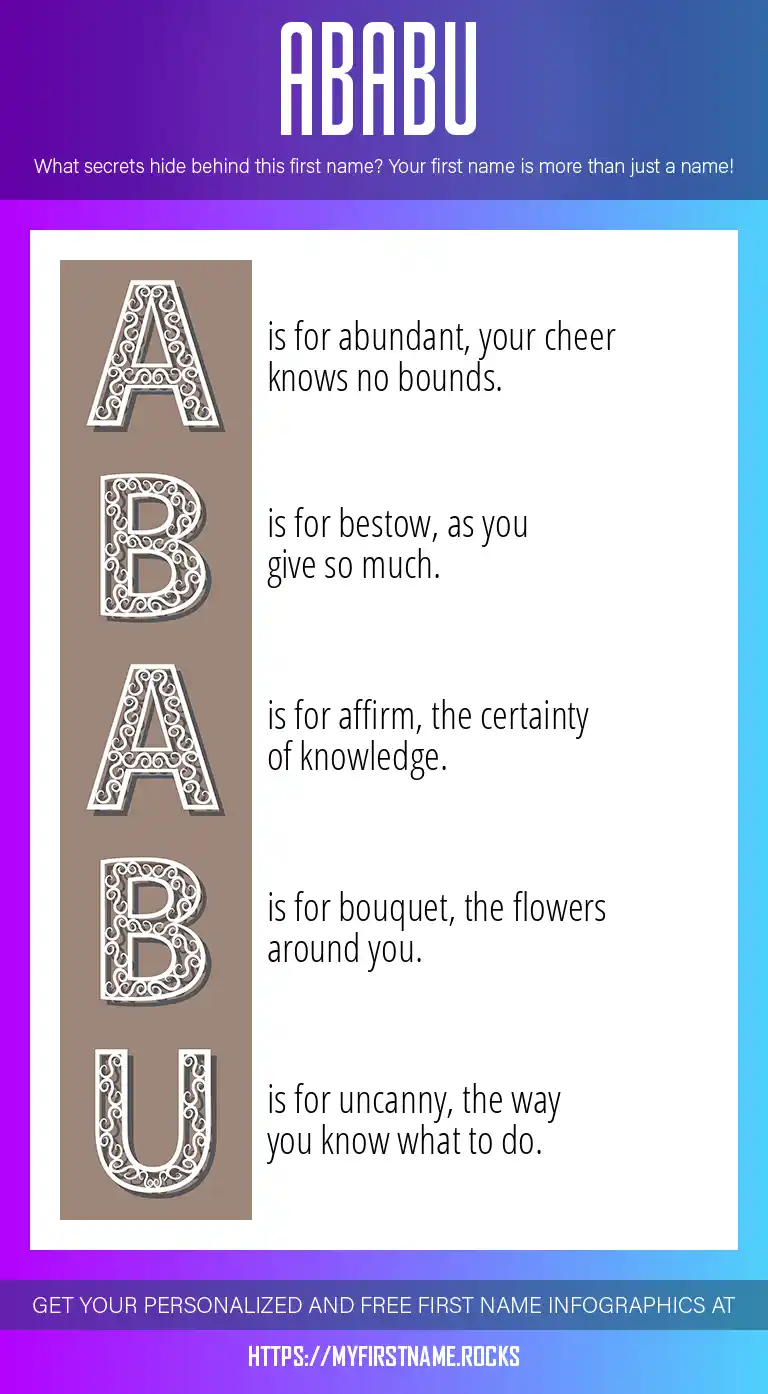 ABABU

What secrets hide behind this first name? Your first name is more than just a name!

A is for abundant, your cheer knows no bounds.

B is for bestow, as you give so much.

A is for affirm, the certainty of knowledge.

B is for bouquet, the flowers around you.

U is for uncanny, the way you know what to do.

GET YOUR PERSONALIZED AND FREE FIRST NAME INFOGRAPHICS AT

HTTPS://MYFIRSTNAME.ROCKS