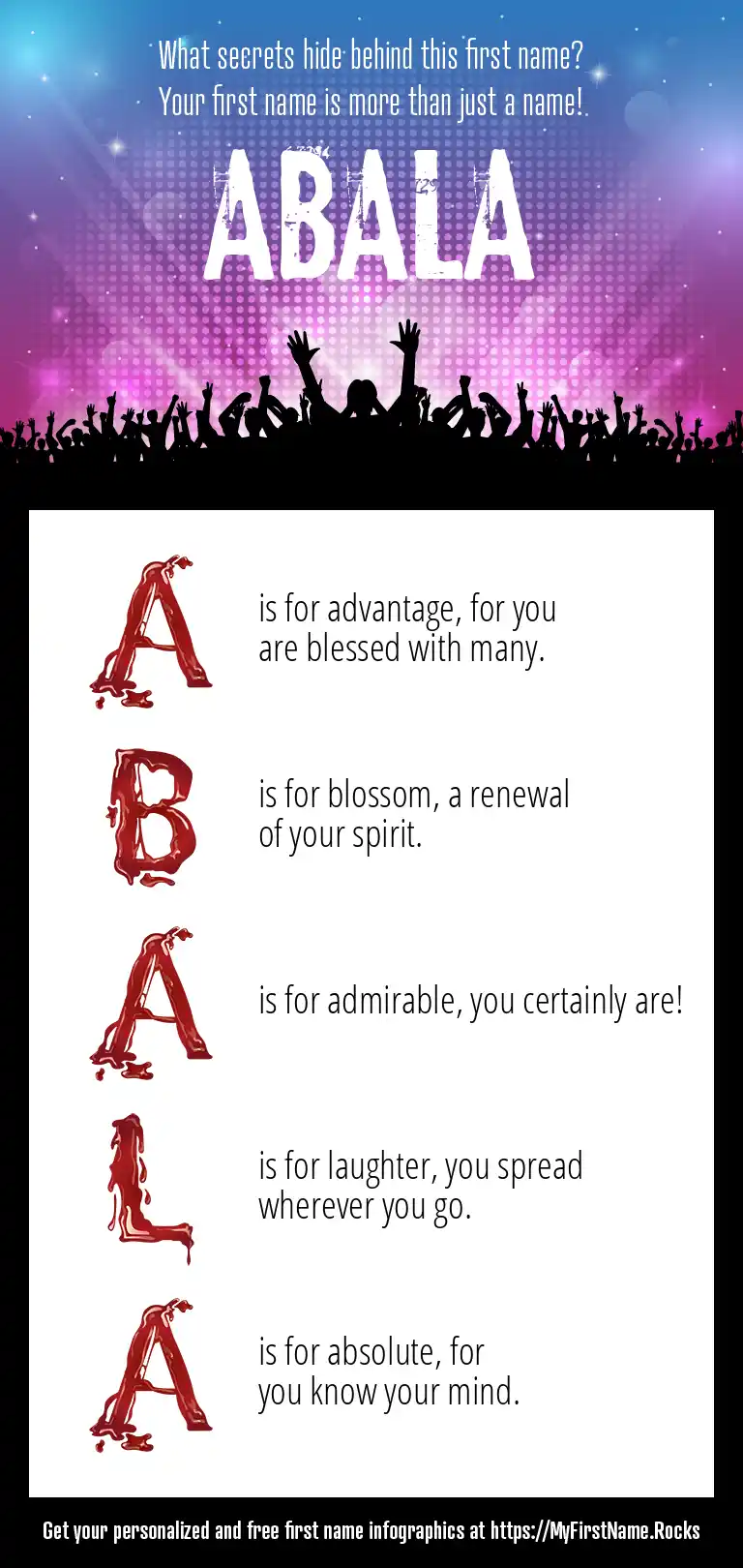 What secrets hide behind this first name?
Your first name is more than just a name!

ABALA

A is for advantage, for you are blessed with many.

B is for blossom, a renewal of your spirit.

A is for admirable, you certainly are!

L is for laughter, you spread wherever you go.

A is for absolute, for you know your mind.

Get your personalized and free first name infographics at https://MyFirstName.Rocks