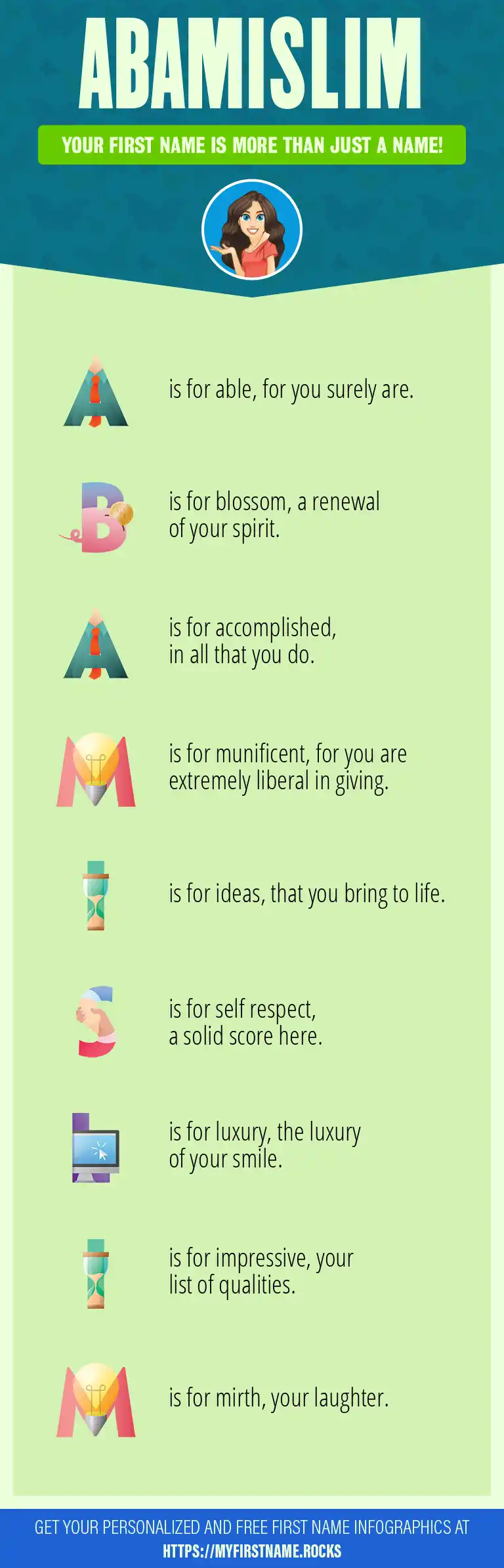 ABAMISLIM

YOUR FIRST NAME IS MORE THAN JUST A NAME!

A is for able, for you surely are.

B is for blossom, a renewal of your spirit.

A is for accomplished, in all that you do.

M is for munificent, for you are extremely liberal in giving.

I is for ideas, that you bring to life.

S is for self respect, a solid score here.

L is for luxury, the luxury of your smile.

I is for impressive, your list of qualities.

M is for mirth, your laughter.

GET YOUR PERSONALIZED AND FREE FIRST NAME INFOGRAPHICS AT
HTTPS://MYFIRSTNAME.ROCKS