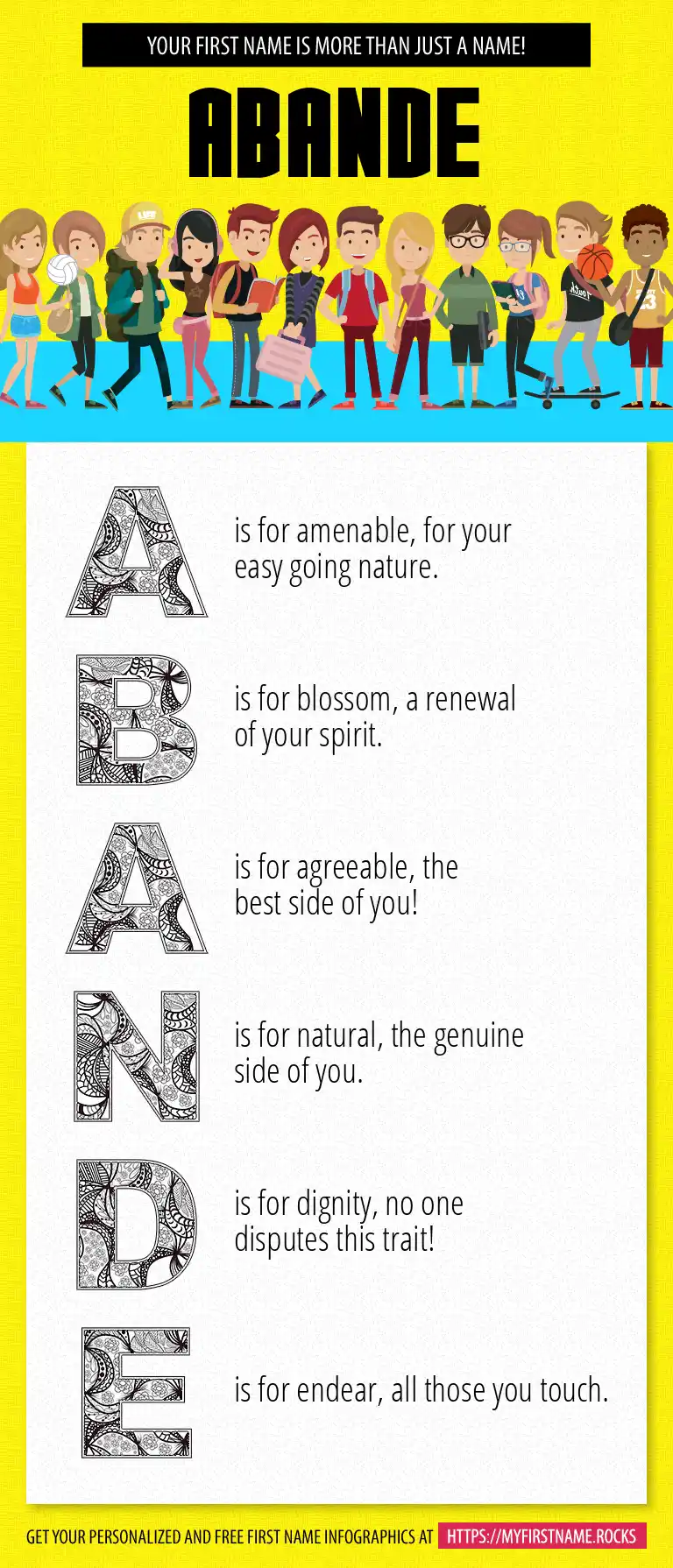 YOUR FIRST NAME IS MORE THAN JUST A NAME!

ABANDE

A is for amenable, for your easy going nature.

B is for blossom, a renewal of your spirit.

A is for agreeable, the best side of you!

N is for natural, the genuine side of you.

D is for dignity, no one disputes this trait!

E is for endear, all those you touch.

GET YOUR PERSONALIZED AND FREE FIRST NAME INFOGRAPHICS AT HTTPS://MYFIRSTNAME.ROCKS