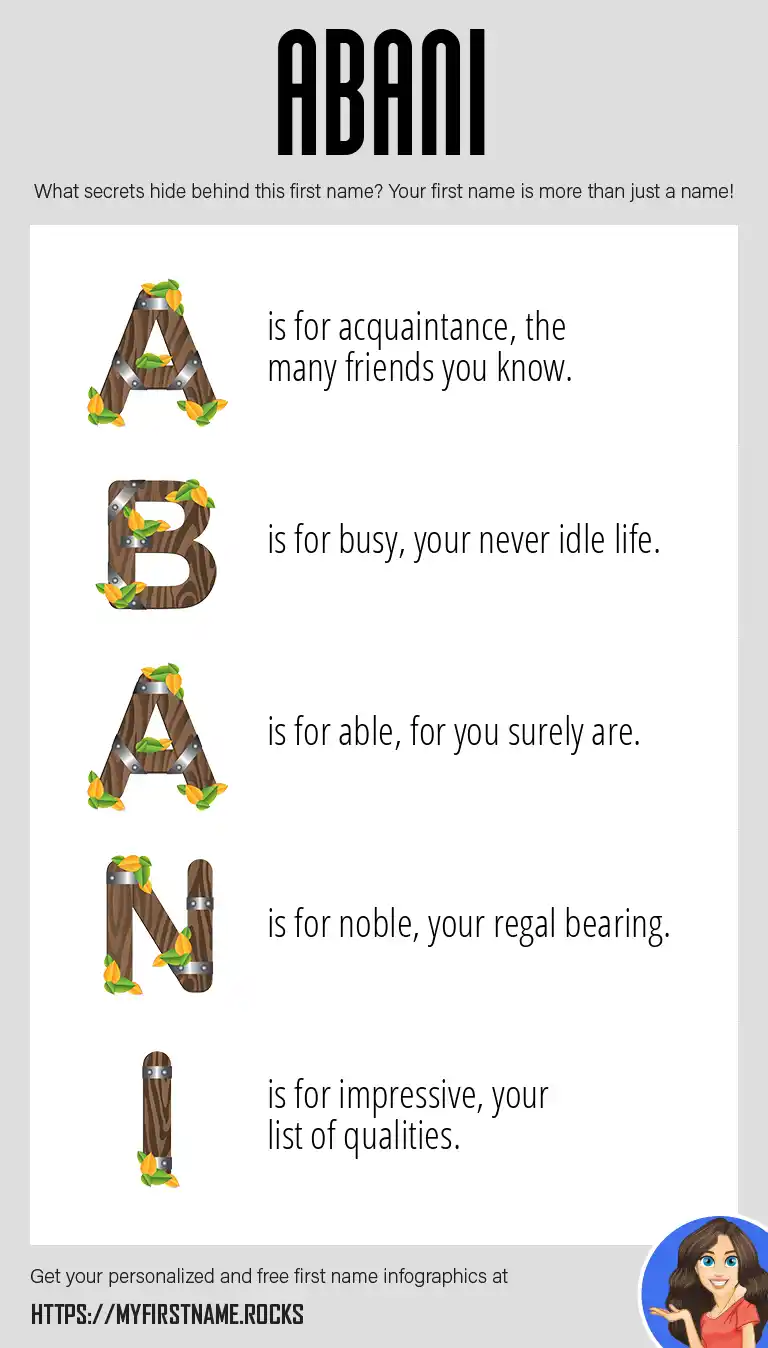 ABANI

What secrets hide behind this first name? Your first name is more than just a name!

A is for acquaintance, the many friends you know.

B is for busy, your never idle life.

A is for able, for you surely are.

N is for noble, your regal bearing.

I is for impressive, your list of qualities.

Get your personalized and free first name infographics at

HTTPS://MYFIRSTNAME.ROCKS