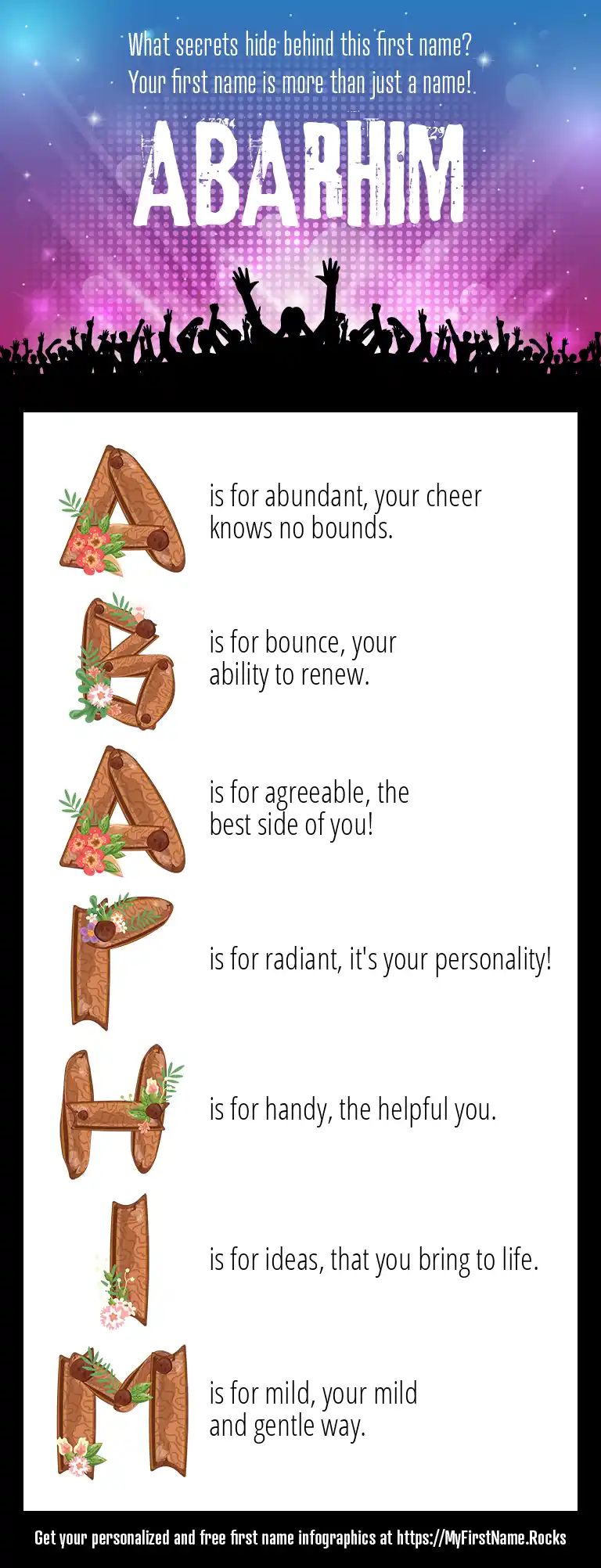 What secrets hide behind this first name?
Your first name is more than just a name!

ABARHIM

A is for abundant, your cheer knows no bounds.

B is for bounce, your ability to renew.

A is for agreeable, the best side of you!

R is for radiant, it's your personality!

H is for handy, the helpful you.

I is for ideas, that you bring to life.

M is for mild, your mild and gentle way.

Get your personalized and free first name infographics at https://MyFirstName.Rocks