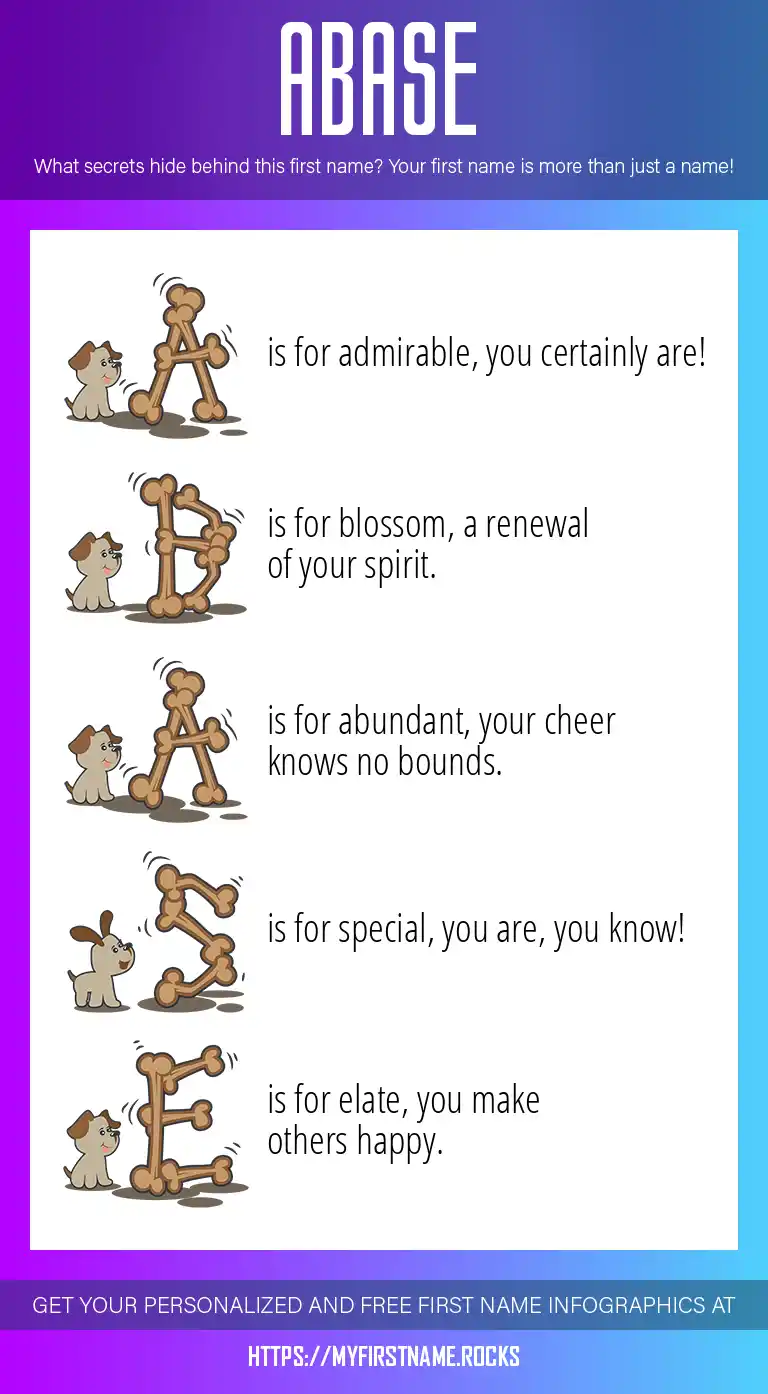 ABASE

What secrets hide behind this first name? Your first name is more than just a name!

A is for admirable, you certainly are!

B is for blossom, a renewal of your spirit.

A is for abundant, your cheer knows no bounds.

S is for special, you are, you know!

E is for elate, you make others happy.

GET YOUR PERSONALIZED AND FREE FIRST NAME INFOGRAPHICS AT

HTTPS://MYFIRSTNAME.ROCKS