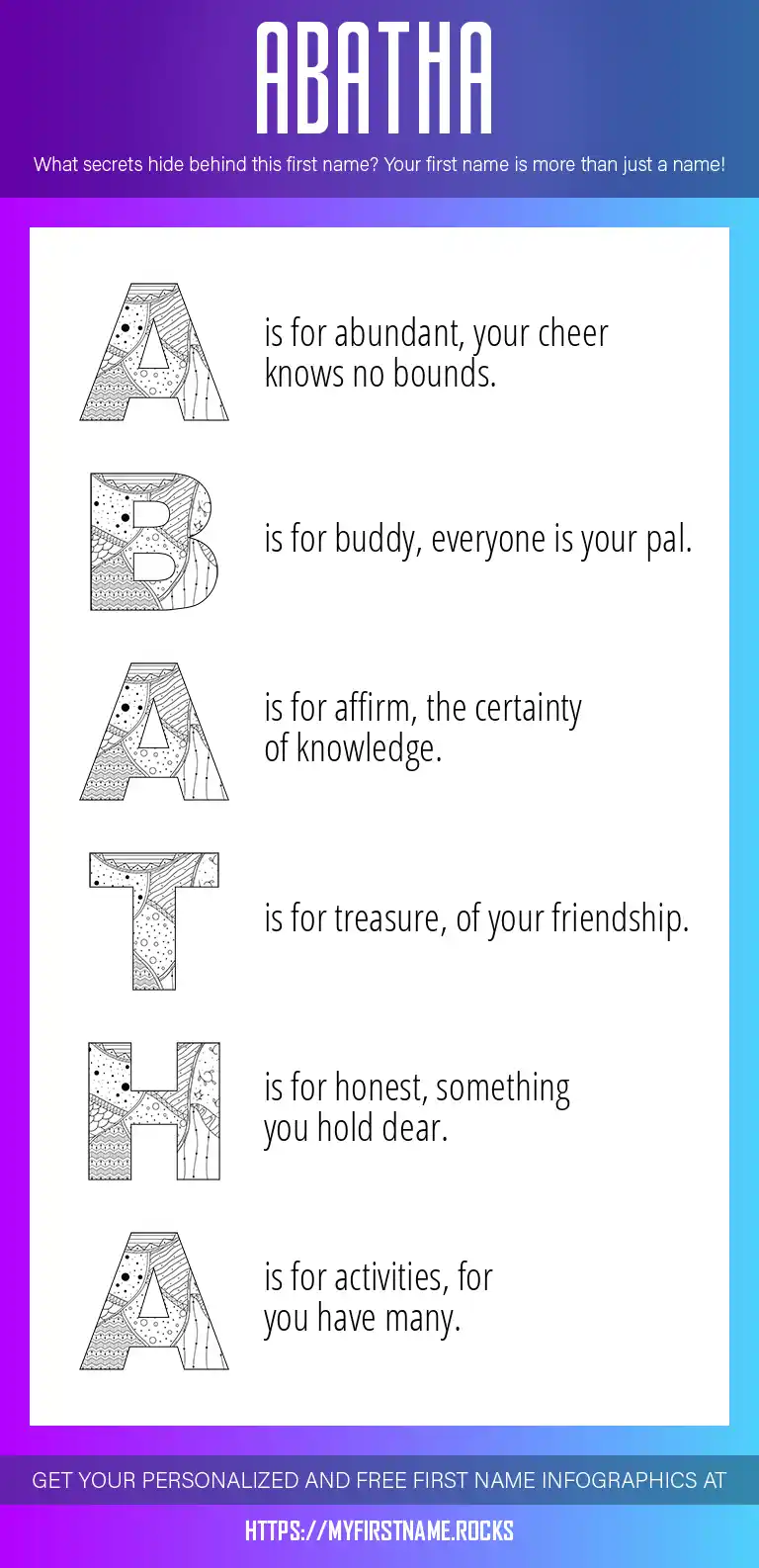 ABATHA

What secrets hide behind this first name? Your first name is more than just a name!

A is for abundant, your cheer knows no bounds.

B is for buddy, everyone is your pal.

A is for affirm, the certainty of knowledge.

T is for treasure, of your friendship.

H is for honest, something you hold dear.

A is for activities, for you have many.

GET YOUR PERSONALIZED AND FREE FIRST NAME INFOGRAPHICS AT

HTTPS://MYFIRSTNAME.ROCKS