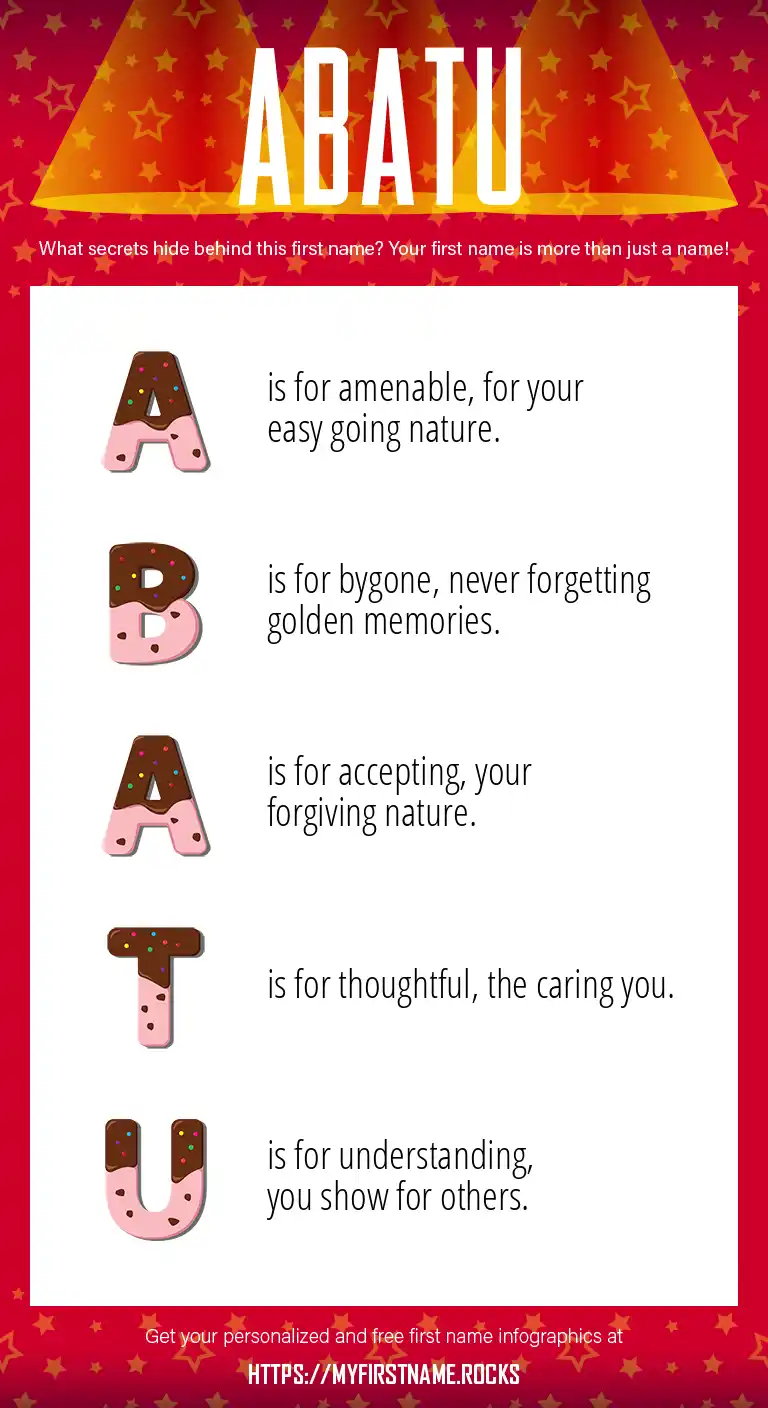 ABATU

What secrets hide behind this first name? Your first name is more than just a name!

A is for amenable, for your easy going nature.

B is for bygone, never forgetting golden memories.

A is for accepting, your forgiving nature.

T is for thoughtful, the caring you.

U is for understanding, you show for others.

Get your personalized and free first name infographics at

HTTPS://MYFIRSTNAME.ROCKS