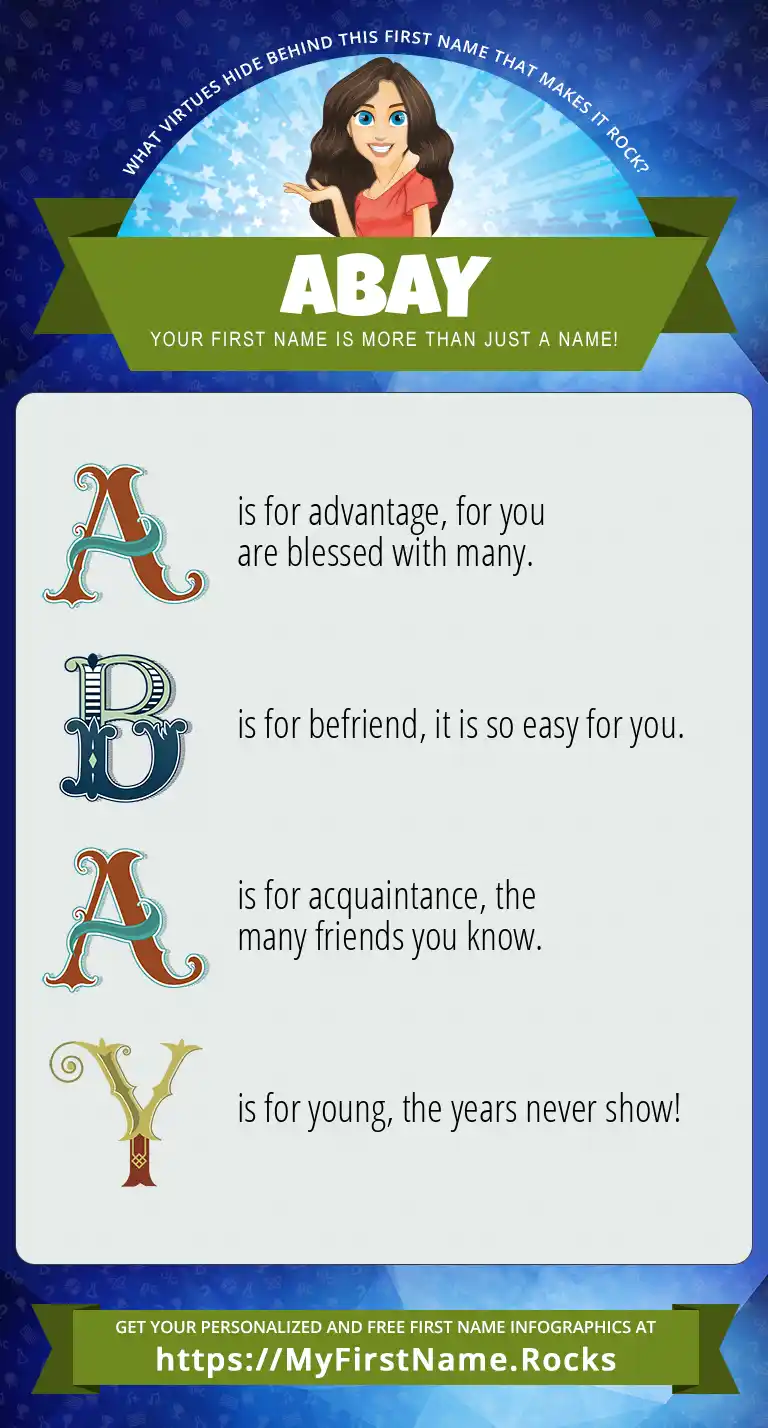 WHAT VIRTUES HIDE BEHIND THIS FIRST NAME THAT MAKES IT ROCK?

ABAY

YOUR FIRST NAME IS MORE THAN JUST A NAME!

A is for advantage, for you are blessed with many.

B is for befriend, it is so easy for you.

A is for acquaintance, the many friends you know.

Y is for young, the years never show!

GET YOUR PERSONALIZED AND FREE FIRST NAME INFOGRAPHICS AT
https://MyFirstName.Rocks