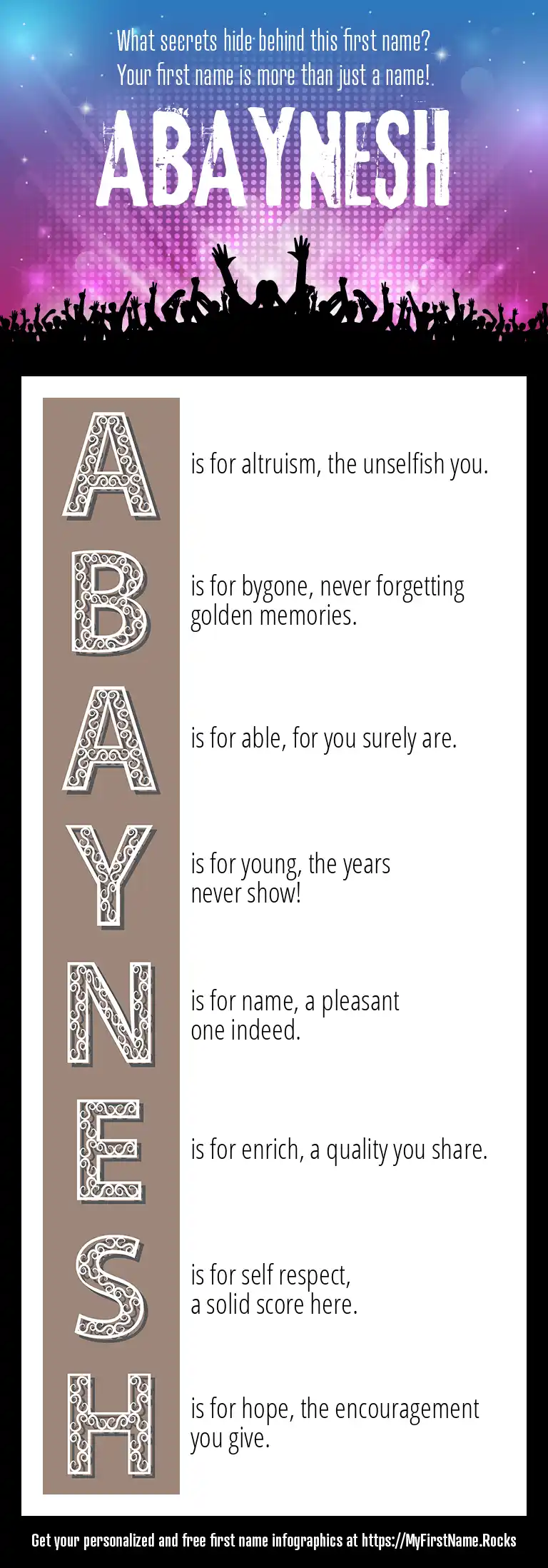 What secrets hide behind this first name?
Your first name is more than just a name!

ABAYNESH

A is for altruism, the unselfish you.

B is for bygone, never forgetting golden memories.

A is for able, for you surely are.

Y is for young, the years never show!

N is for name, a pleasant one indeed.

E is for enrich, a quality you share.

S is for self respect, a solid score here.

H is for hope, the encouragement you give.

Get your personalized and free first name infographics at https://MyFirstName.Rocks