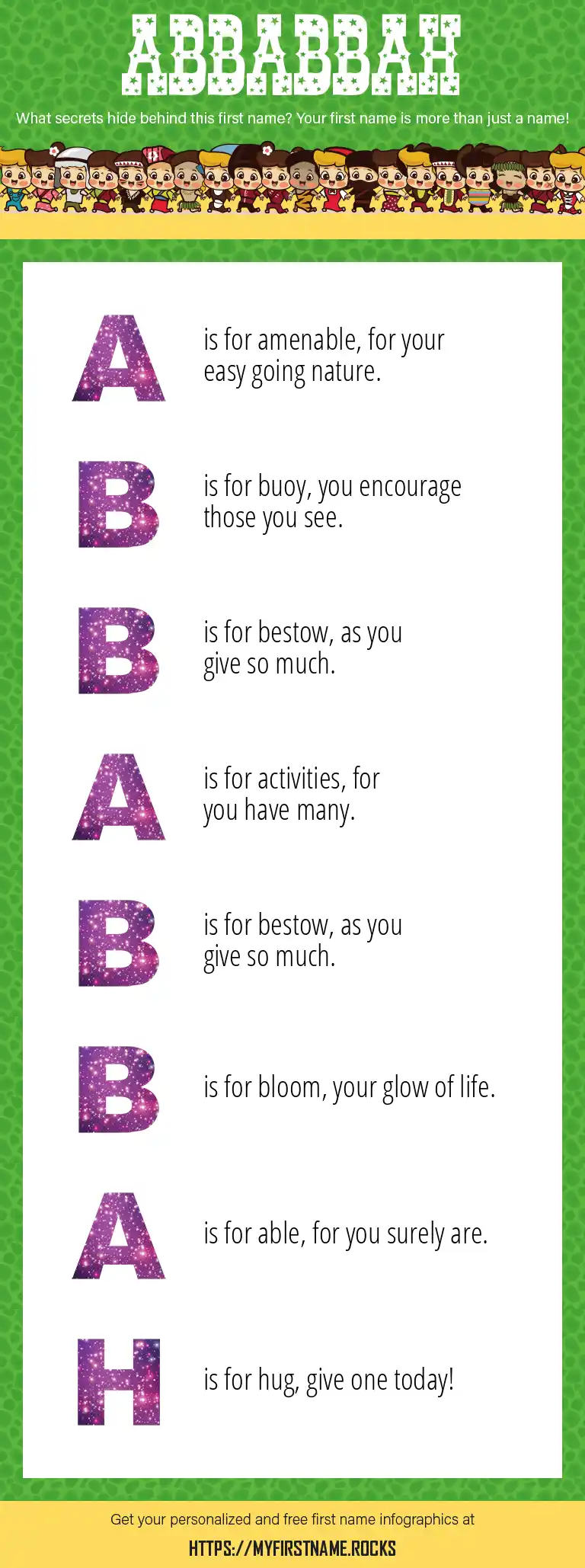 ABBABBAH

What secrets hide behind this first name? Your first name is more than just a name!

A is for amenable, for your easy going nature.

B is for buoy, you encourage those you see.

B is for bestow, as you give so much.

A is for activities, for you have many.

B is for bestow, as you give so much.

B is for bloom, your glow of life.

A is for able, for you surely are.

H is for hug, give one today!

Get your personalized and free first name infographics at

HTTPS://MYFIRSTNAME.ROCKS