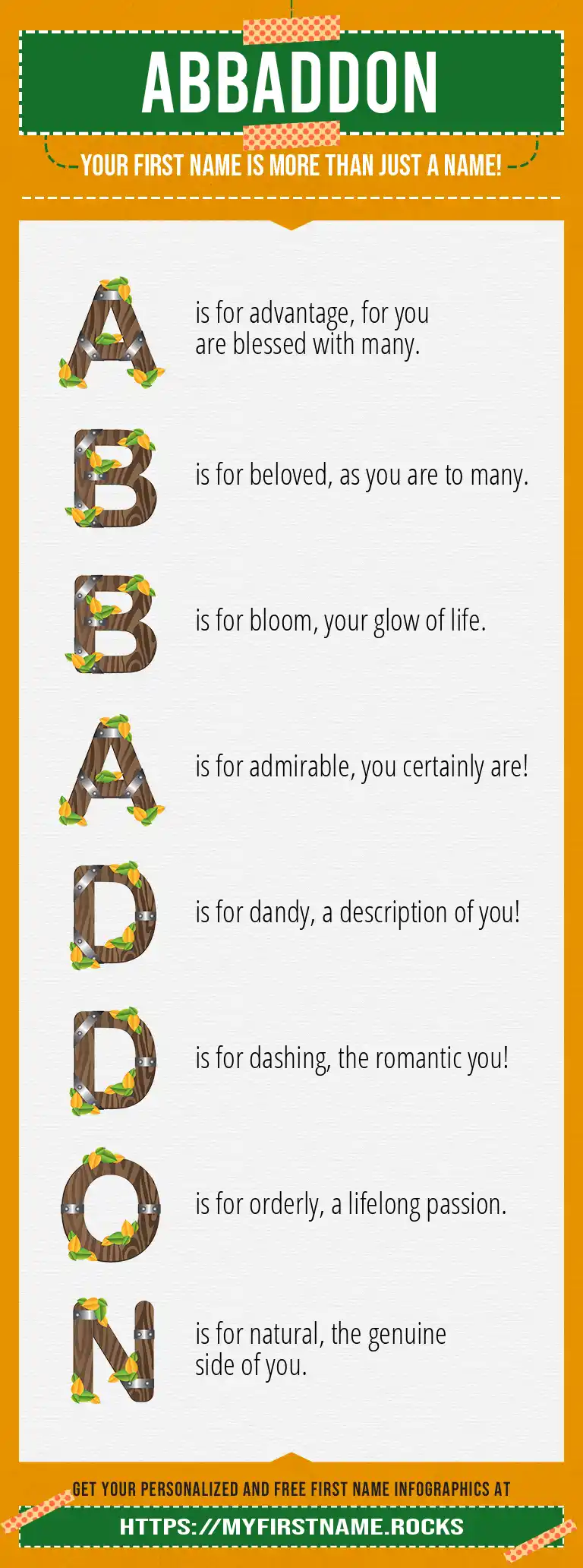 ABBADDON

YOUR FIRST NAME IS MORE THAN JUST A NAME!

A is for advantage, for you are blessed with many.

B is for beloved, as you are to many.

B is for bloom, your glow of life.

A is for admirable, you certainly are!

D is for dandy, a description of you!

D is for dashing, the romantic you!

O is for orderly, a lifelong passion.

N is for natural, the genuine side of you.

GET YOUR PERSONALIZED AND FREE FIRST NAME INFOGRAPHICS AT

HTTPS://MYFIRSTNAME.ROCKS