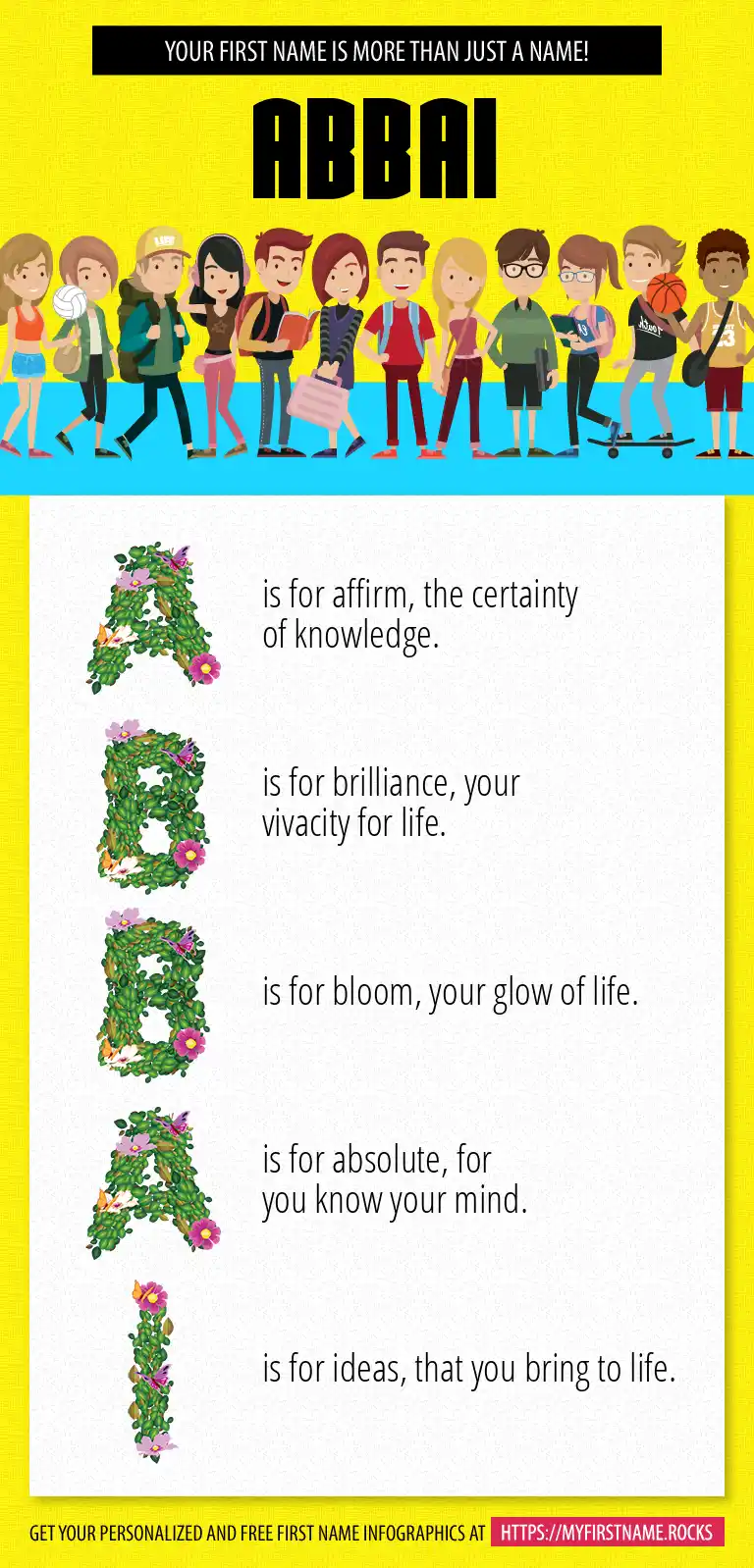 YOUR FIRST NAME IS MORE THAN JUST A NAME!

ABBAI

A is for affirm, the certainty of knowledge.

B is for brilliance, your vivacity for life.

B is for bloom, your glow of life.

A is for absolute, for you know your mind.

I is for ideas, that you bring to life.

GET YOUR PERSONALIZED AND FREE FIRST NAME INFOGRAPHICS AT HTTPS://MYFIRSTNAME.ROCKS