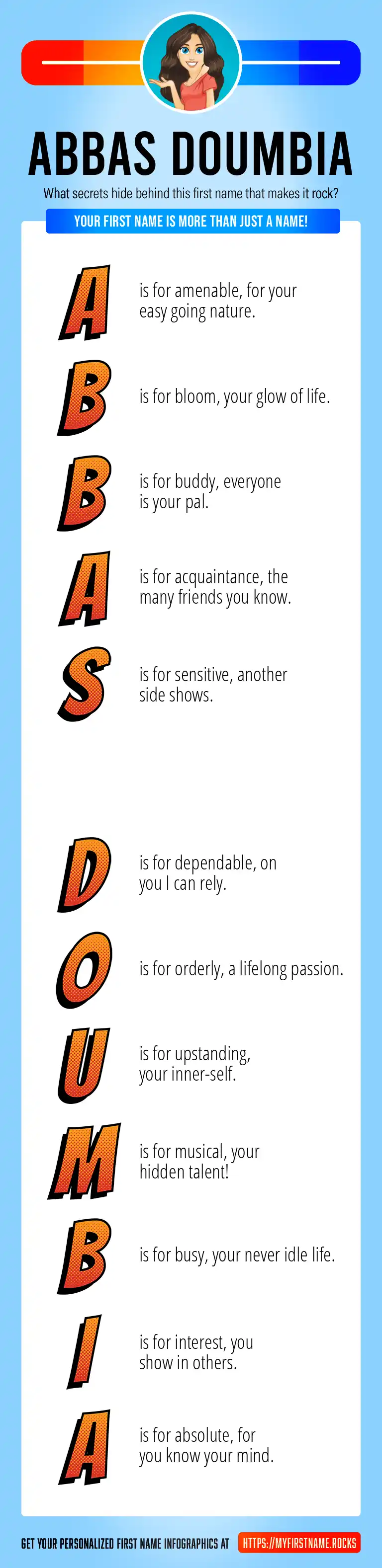 ABBAS DOUMBIA

What secrets hide behind this first name that makes it rock?

YOUR FIRST NAME IS MORE THAN JUST A NAME!

A is for amenable, for your easy going nature.

B is for bloom, your glow of life.

B is for buddy, everyone is your pal.

A is for acquaintance, the many friends you know.

S is for sensitive, another side shows.

D is for dependable, on you I can rely.

O is for orderly, a lifelong passion.

U is for upstanding, your inner-self.

M is for musical, your hidden talent!

B is for busy, your never idle life.

I is for interest, you show in others.

A is for absolute, for you know your mind.

GET YOUR PERSONALIZED FIRST NAME INFOGRAPHICS AT HTTPS://MYFIRSTNAME.ROCKS