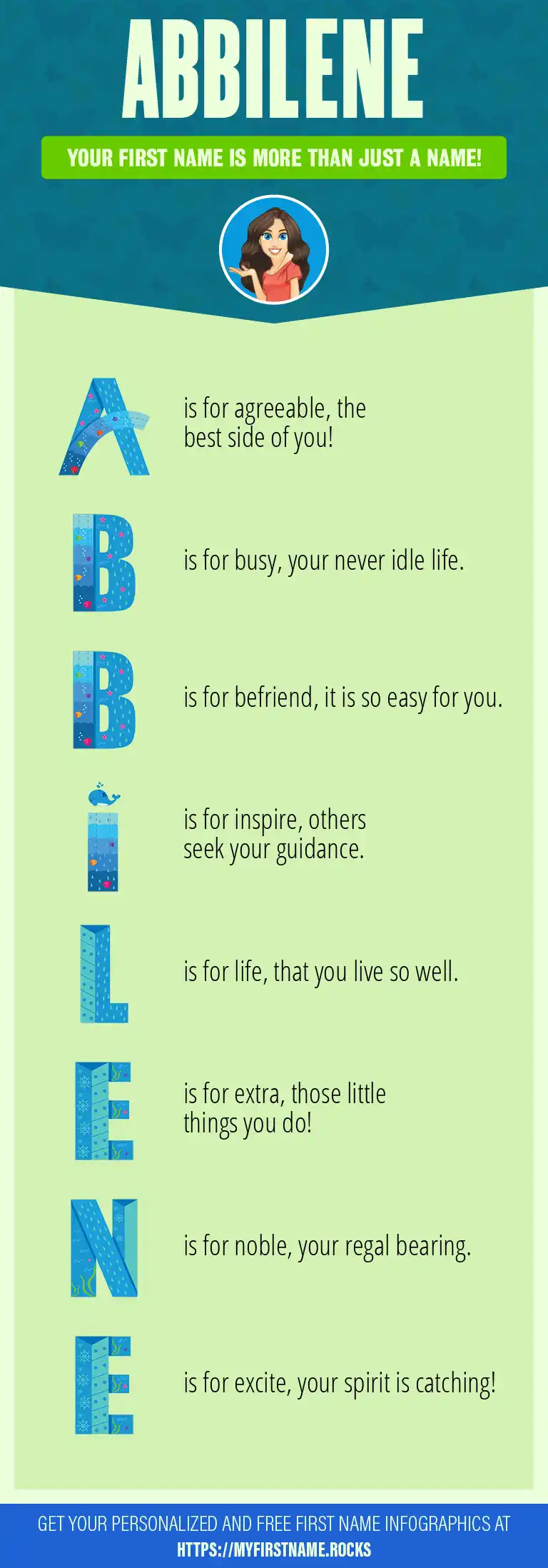 ABBILENE

YOUR FIRST NAME IS MORE THAN JUST A NAME!

A is for agreeable, the best side of you!

B is for busy, your never idle life.

B is for befriend, it is so easy for you.

I is for inspire, others seek your guidance.

L is for life, that you live so well.

E is for extra, those little things you do!

N is for noble, your regal bearing.

E is for excite, your spirit is catching!

GET YOUR PERSONALIZED AND FREE FIRST NAME INFOGRAPHICS AT HTTPS://MYFIRSTNAME.ROCKS