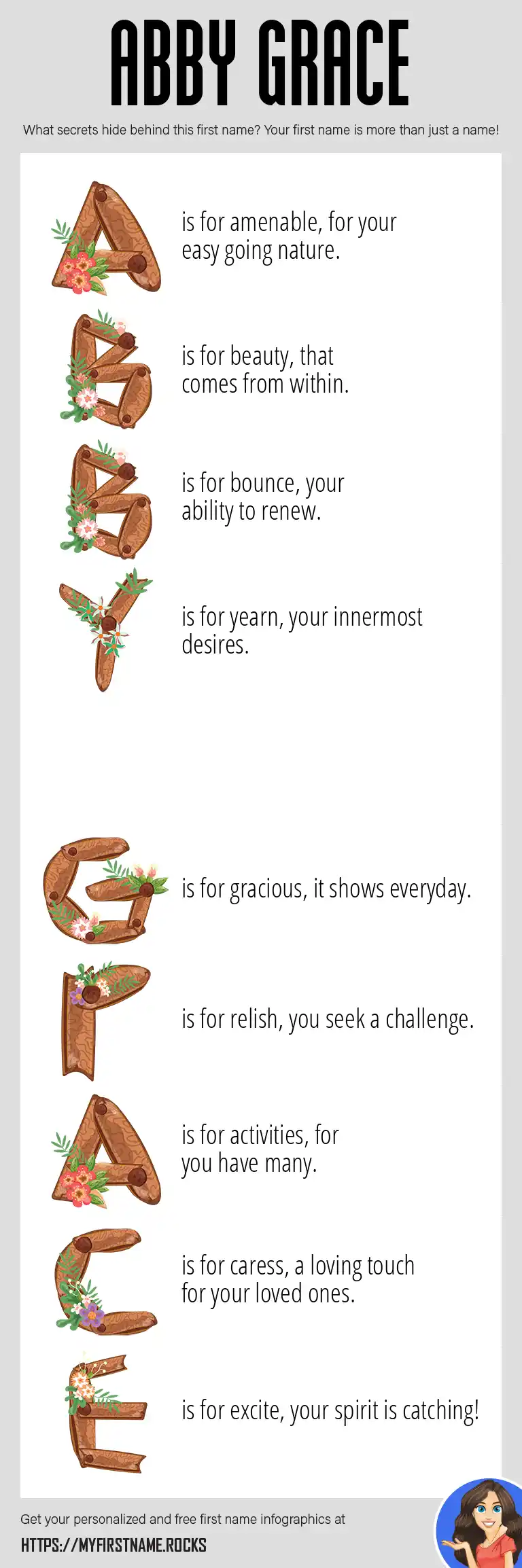 ABBY GRACE

What secrets hide behind this first name? Your first name is more than just a name!

A is for amenable, for your easy going nature.

B is for beauty, that comes from within.

B is for bounce, your ability to renew.

Y is for yearn, your innermost desires.

G is for gracious, it shows everyday.

R is for relish, you seek a challenge.

A is for activities, for you have many.

C is for caress, a loving touch for your loved ones.

E is for excite, your spirit is catching!

Get your personalized and free first name infographics at

HTTPS://MYFIRSTNAME.ROCKS