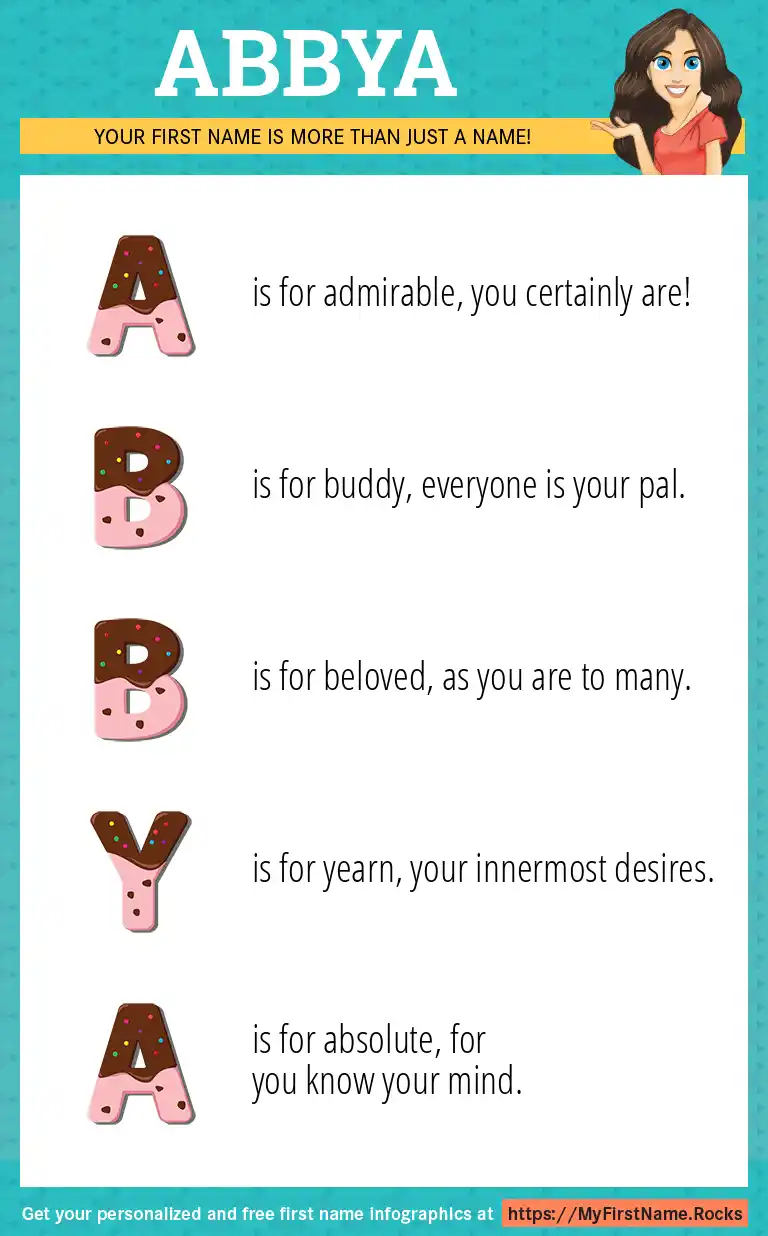 ABBYA

YOUR FIRST NAME IS MORE THAN JUST A NAME!

A is for admirable, you certainly are!

B is for buddy, everyone is your pal.

B is for beloved, as you are to many.

Y is for yearn, your innermost desires.

A is for absolute, for you know your mind.

Get your personalized and free first name infographics at https://MyFirstName.Rocks