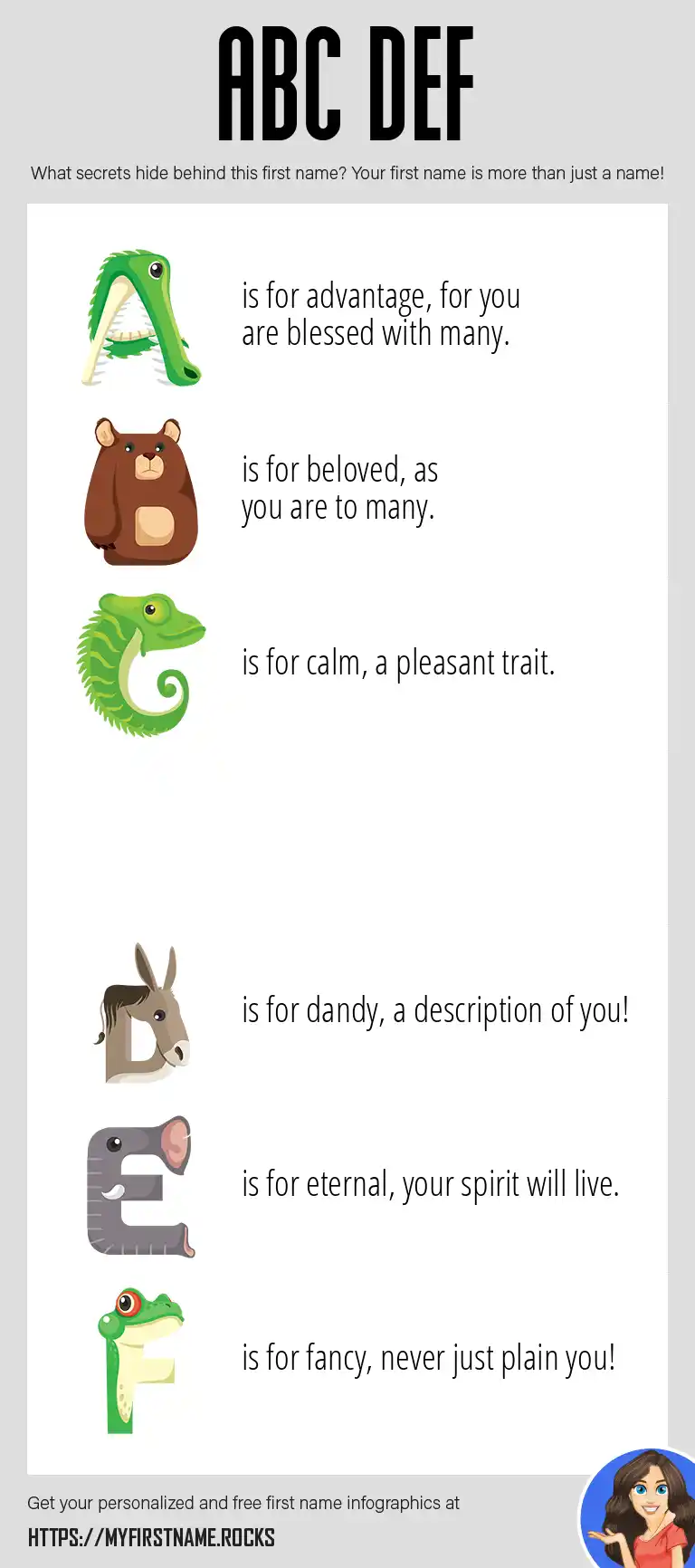 ABC DEF

What secrets hide behind this first name? Your first name is more than just a name!

A is for advantage, for you are blessed with many.

B is for beloved, as you are to many.

C is for calm, a pleasant trait.

D is for dandy, a description of you!

E is for eternal, your spirit will live.

F is for fancy, never just plain you!

Get your personalized and free first name infographics at

HTTPS://MYFIRSTNAME.ROCKS