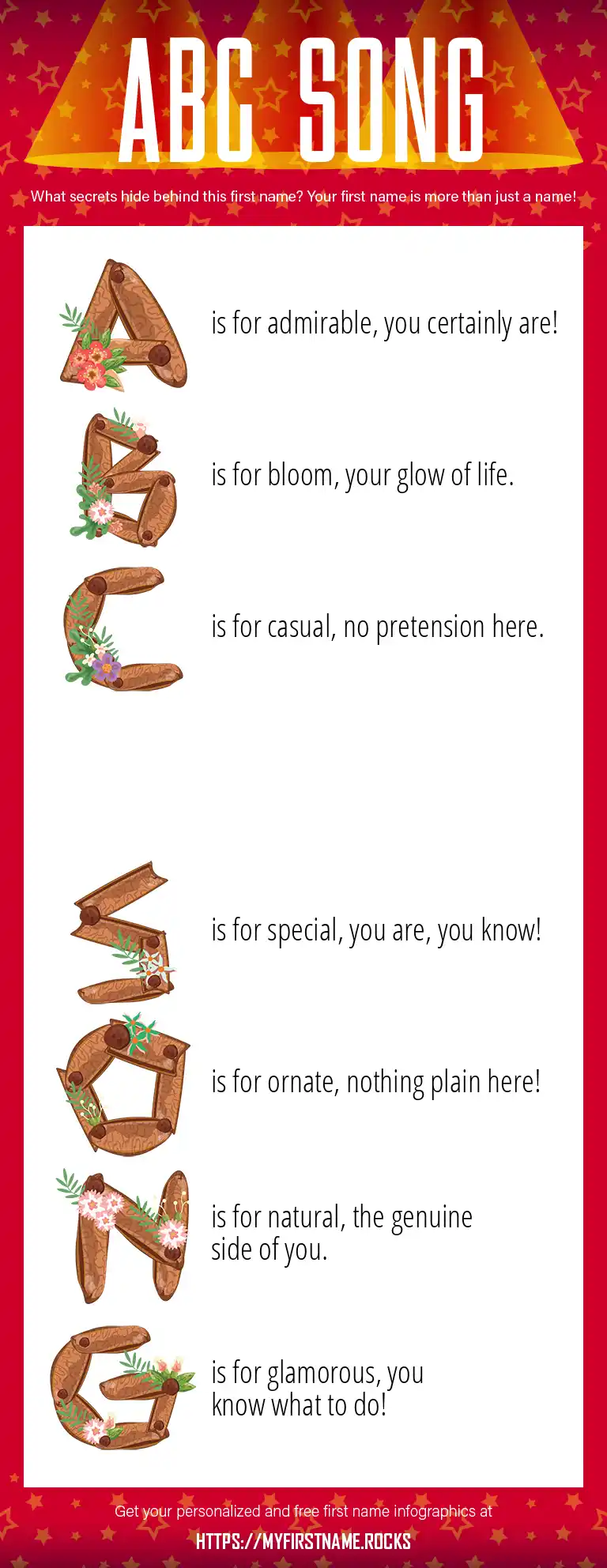 ABC SONG

What secrets hide behind this first name? Your first name is more than just a name!

A is for admirable, you certainly are!

B is for bloom, your glow of life.

C is for casual, no pretension here.

S is for special, you are, you know!

O is for ornate, nothing plain here!

N is for natural, the genuine side of you.

G is for glamorous, you know what to do!

Get your personalized and free first name infographics at

HTTPS://MYFIRSTNAME.ROCKS