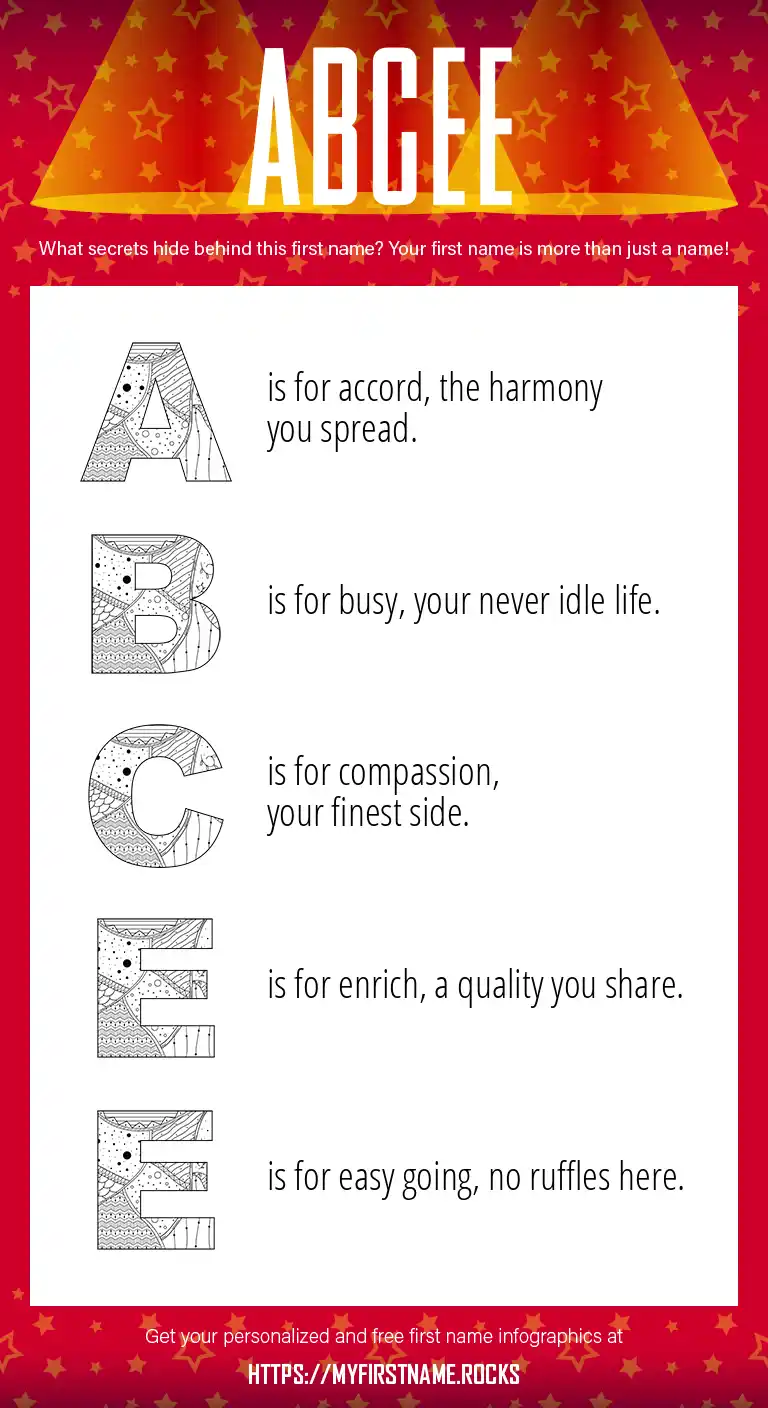 ABCEE

What secrets hide behind this first name? Your first name is more than just a name!

A is for accord, the harmony you spread.

B is for busy, your never idle life.

C is for compassion, your finest side.

E is for enrich, a quality you share.

E is for easy going, no ruffles here.

Get your personalized and free first name infographics at

HTTPS://MYFIRSTNAME.ROCKS