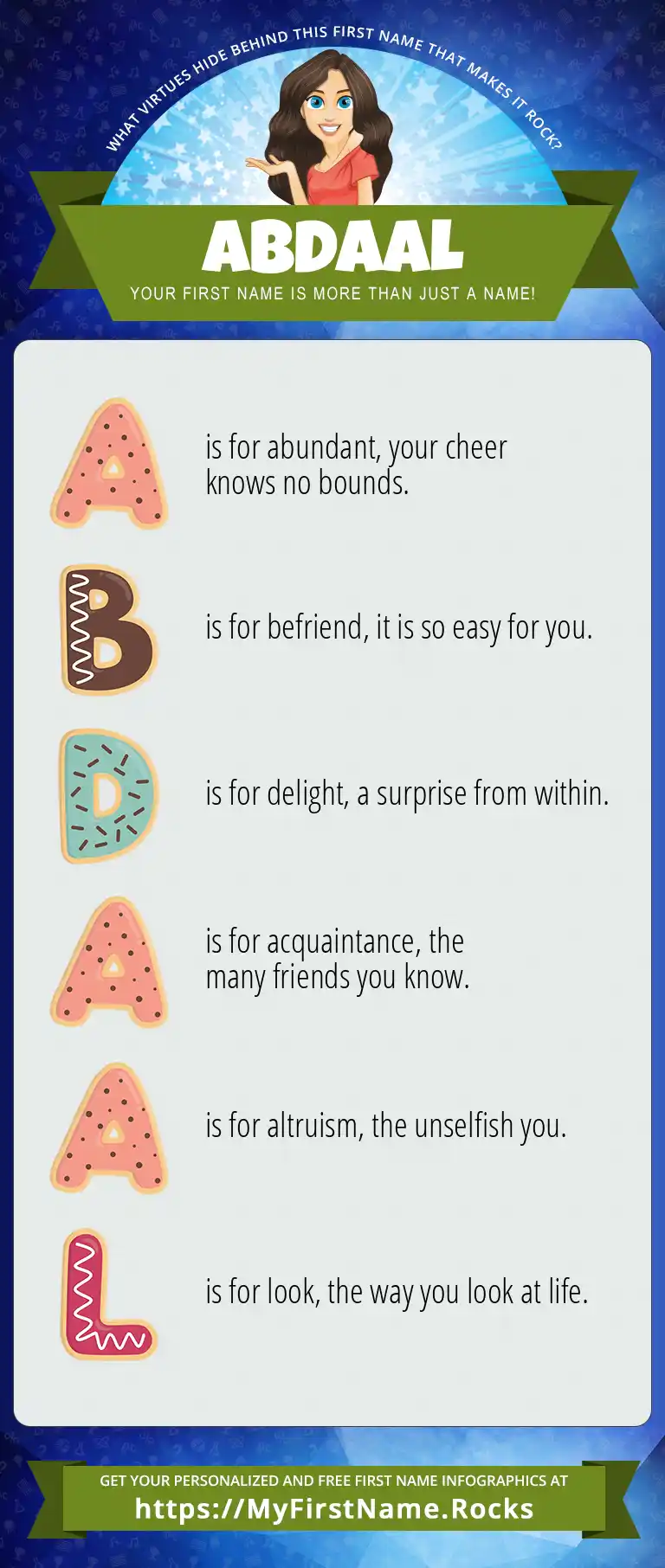 WHAT VIRTUES HIDE BEHIND THIS FIRST NAME THAT MAKES IT ROCK?

ABDAAL

YOUR FIRST NAME IS MORE THAN JUST A NAME!

A is for abundant, your cheer knows no bounds.

B is for befriend, it is so easy for you.

D is for delight, a surprise from within.

A is for acquaintance, the many friends you know.

A is for altruism, the unselfish you.

L is for look, the way you look at life.

GET YOUR PERSONALIZED AND FREE FIRST NAME INFOGRAPHICS AT
https://MyFirstName.Rocks