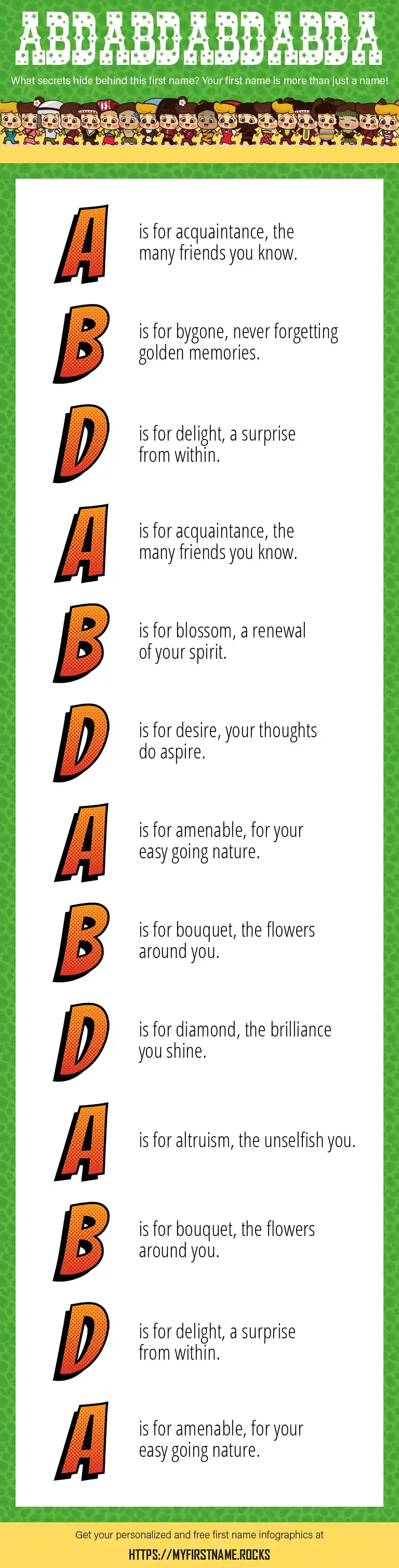 ABDABDABDABDA

What secrets hide behind this first name? Your first name is more than just a name!

A is for acquaintance, the many friends you know.

B is for bygone, never forgetting golden memories.

D is for delight, a surprise from within.

A is for acquaintance, the many friends you know.

B is for blossom, a renewal of your spirit.

D is for desire, your thoughts do aspire.

A is for amenable, for your easy going nature.

B is for bouquet, the flowers around you.

D is for diamond, the brilliance you shine.

A is for altruism, the unselfish you.

B is for bouquet, the flowers around you.

D is for delight, a surprise from within.

A is for amenable, for your easy going nature.

Get your personalized and free first name infographics at

HTTPS://MYFIRSTNAME.ROCKS