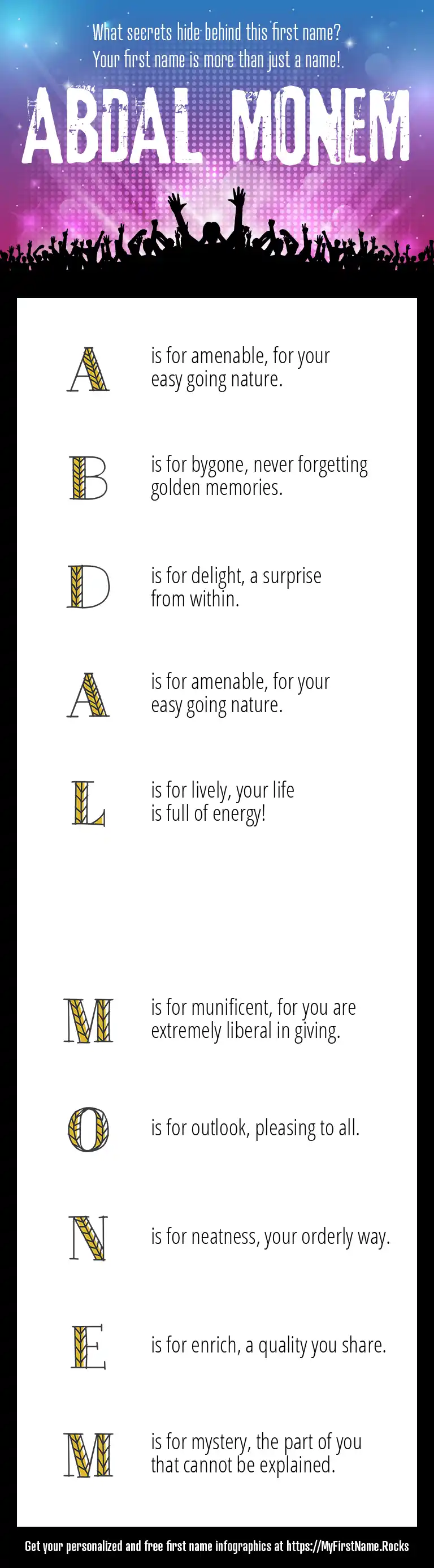 What secrets hide behind this first name?
Your first name is more than just a name!

ABDAL MONEM

A is for amenable, for your easy going nature.

B is for bygone, never forgetting golden memories.

D is for delight, a surprise from within.

A is for amenable, for your easy going nature.

L is for lively, your life is full of energy!

M is for munificent, for you are extremely liberal in giving.

O is for outlook, pleasing to all.

N is for neatness, your orderly way.

E is for enrich, a quality you share.

M is for mystery, the part of you that cannot be explained.

Get your personalized and free first name infographics at https://MyFirstName.Rocks