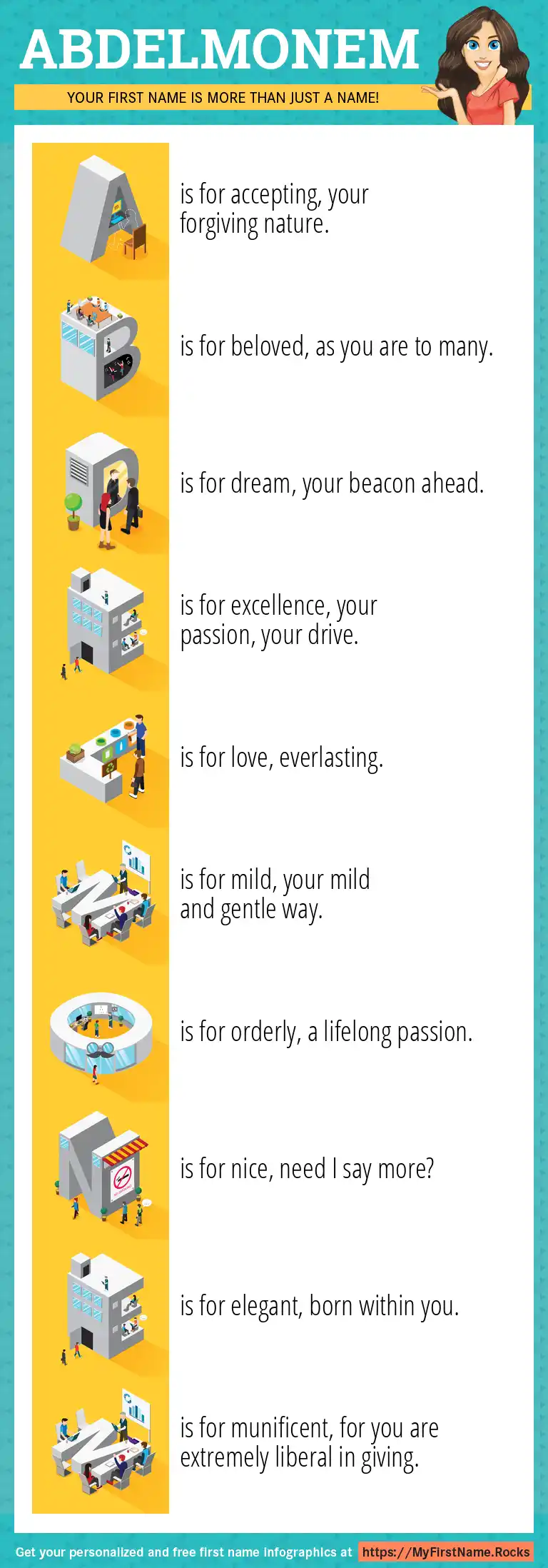 ABDELMONEM

YOUR FIRST NAME IS MORE THAN JUST A NAME!

A is for accepting, your forgiving nature.

B is for beloved, as you are to many.

D is for dream, your beacon ahead.

E is for excellence, your passion, your drive.

L is for love, everlasting.

M is for mild, your mild and gentle way.

O is for orderly, a lifelong passion.

N is for nice, need I say more?

E is for elegant, born within you.

M is for munificent, for you are extremely liberal in giving.

Get your personalized and free first name infographics at https://MyFirstName.Rocks