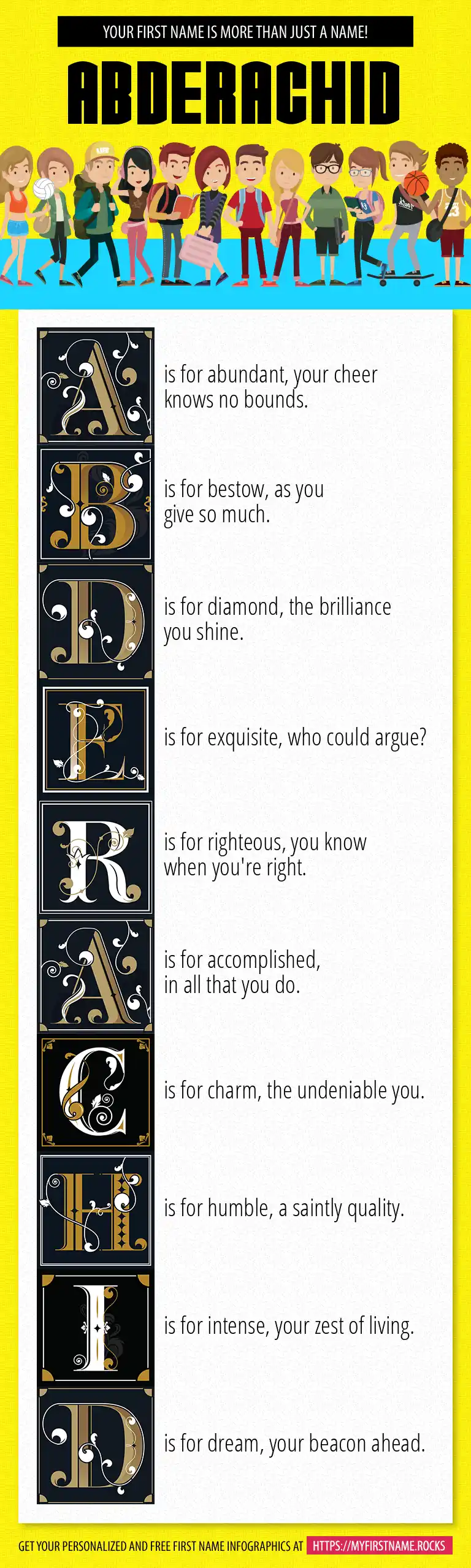 YOUR FIRST NAME IS MORE THAN JUST A NAME!

ABDERACHID

A is for abundant, your cheer knows no bounds.

B is for bestow, as you give so much.

D is for diamond, the brilliance you shine.

E is for exquisite, who could argue?

R is for righteous, you know when you're right.

A is for accomplished, in all that you do.

C is for charm, the undeniable you.

H is for humble, a saintly quality.

I is for intense, your zest of living.

D is for dream, your beacon ahead.

GET YOUR PERSONALIZED AND FREE FIRST NAME INFOGRAPHICS AT HTTPS://MYFIRSTNAME.ROCKS