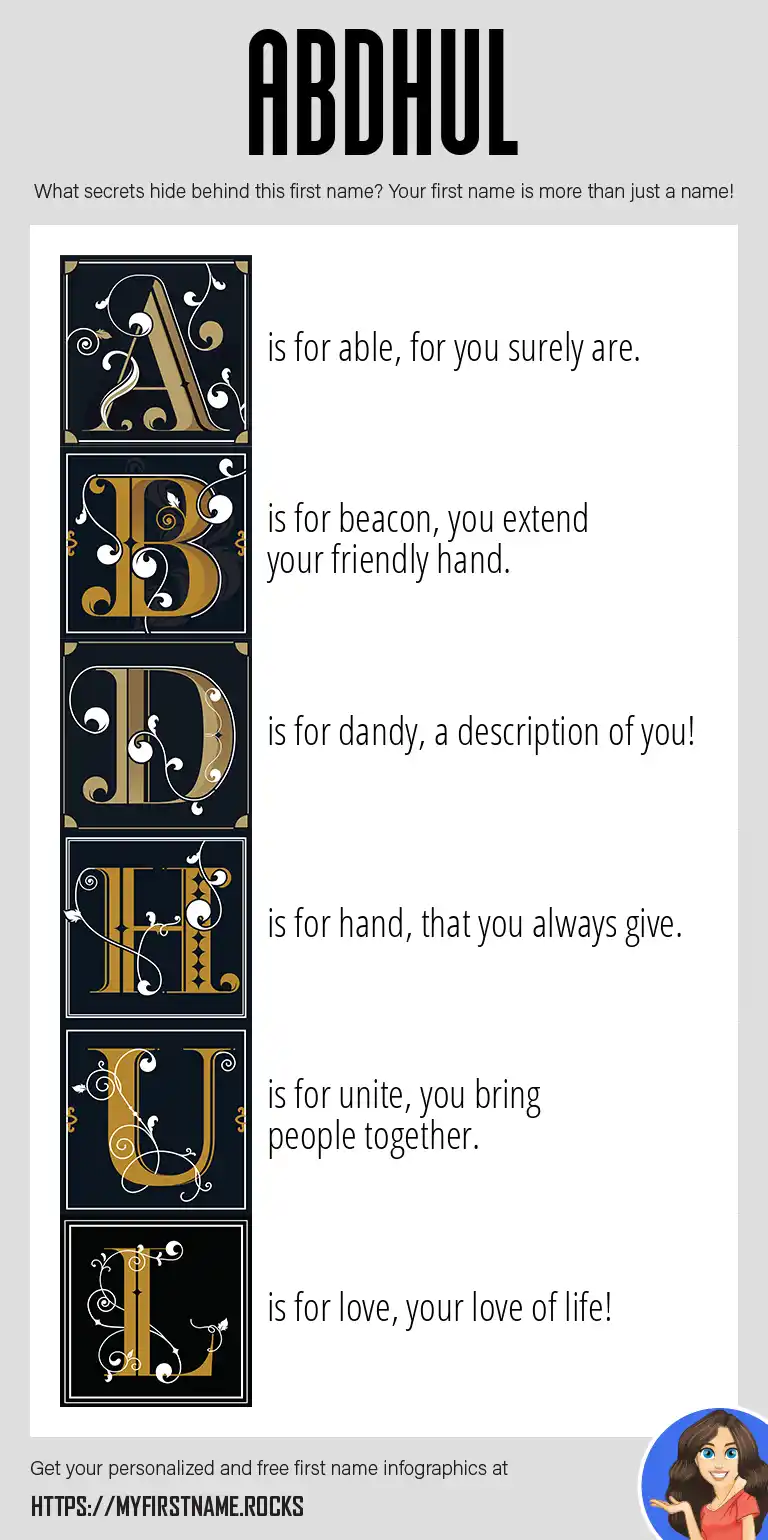 ABDHUL

What secrets hide behind this first name? Your first name is more than just a name!

A is for able, for you surely are.

B is for beacon, you extend your friendly hand.

D is for dandy, a description of you!

H is for hand, that you always give.

U is for unite, you bring people together.

L is for love, your love of life!

Get your personalized and free first name infographics at

HTTPS://MYFIRSTNAME.ROCKS