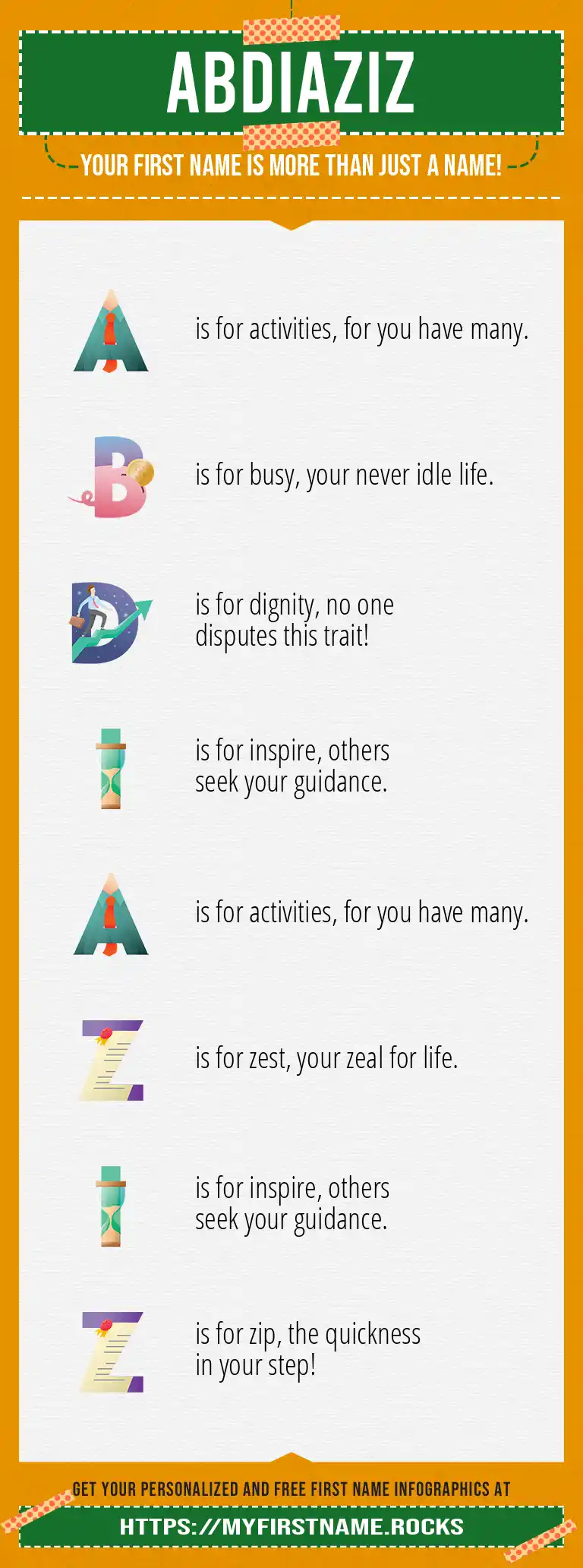 ABDIAZIZ

YOUR FIRST NAME IS MORE THAN JUST A NAME!

A is for activities, for you have many.

B is for busy, your never idle life.

D is for dignity, no one disputes this trait!

I is for inspire, others seek your guidance.

A is for activities, for you have many.

Z is for zest, your zeal for life.

I is for inspire, others seek your guidance.

Z is for zip, the quickness in your step!

GET YOUR PERSONALIZED AND FREE FIRST NAME INFOGRAPHICS AT

HTTPS://MYFIRSTNAME.ROCKS