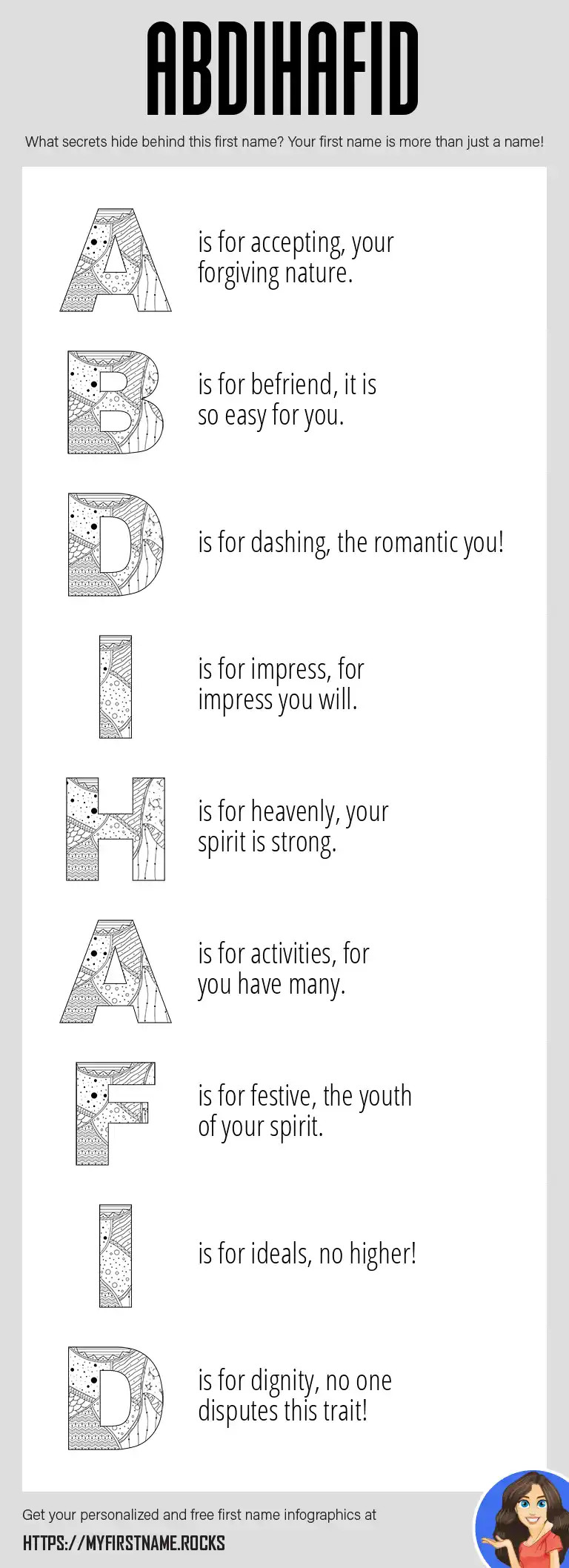 ABDIHAFID

What secrets hide behind this first name? Your first name is more than just a name!

A is for accepting, your forgiving nature.

B is for befriend, it is so easy for you.

D is for dashing, the romantic you!

I is for impress, for impress you will.

H is for heavenly, your spirit is strong.

A is for activities, for you have many.

F is for festive, the youth of your spirit.

I is for ideals, no higher!

D is for dignity, no one disputes this trait!

Get your personalized and free first name infographics at

HTTPS://MYFIRSTNAME.ROCKS