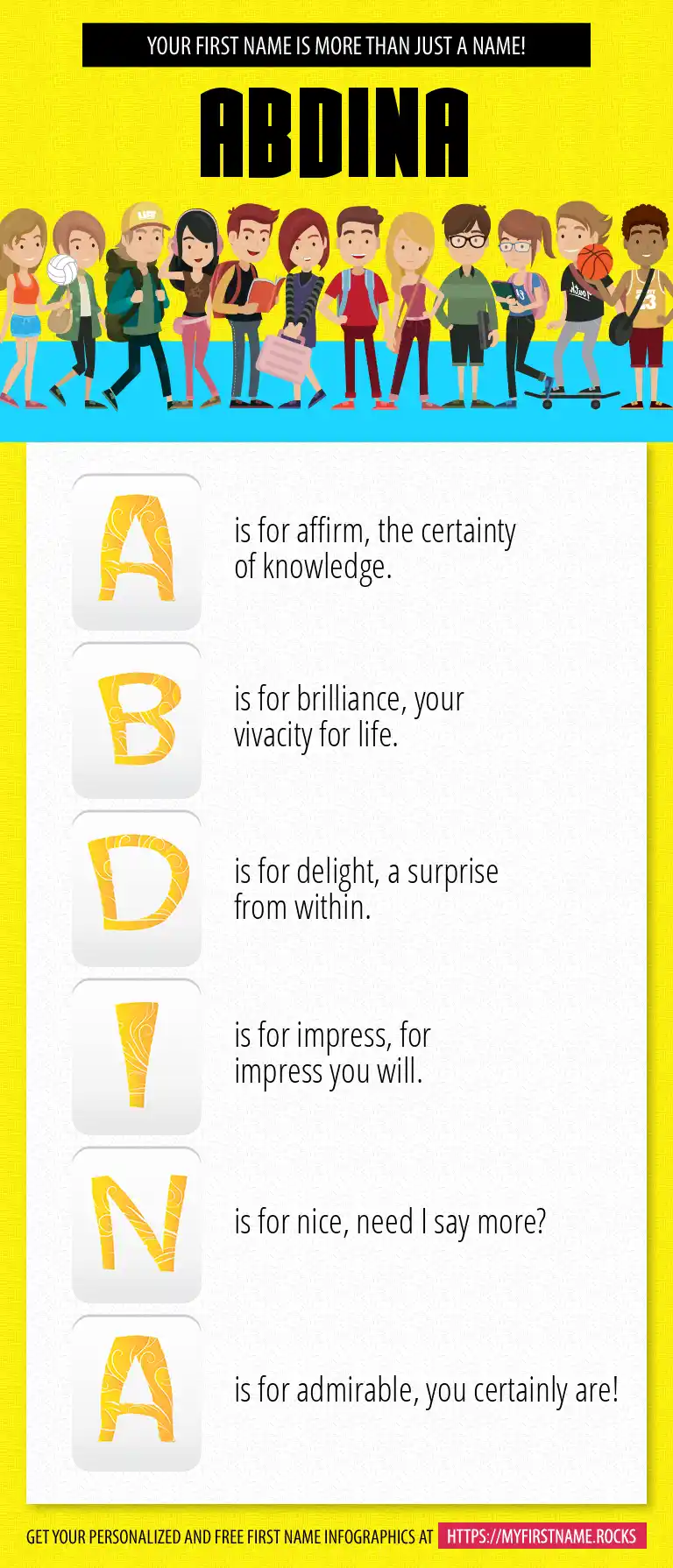 YOUR FIRST NAME IS MORE THAN JUST A NAME!

ABDINA

A is for affirm, the certainty of knowledge.

B is for brilliance, your vivacity for life.

D is for delight, a surprise from within.

I is for impress, for impress you will.

N is for nice, need I say more?

A is for admirable, you certainly are!

GET YOUR PERSONALIZED AND FREE FIRST NAME INFOGRAPHICS AT HTTPS://MYFIRSTNAME.ROCKS