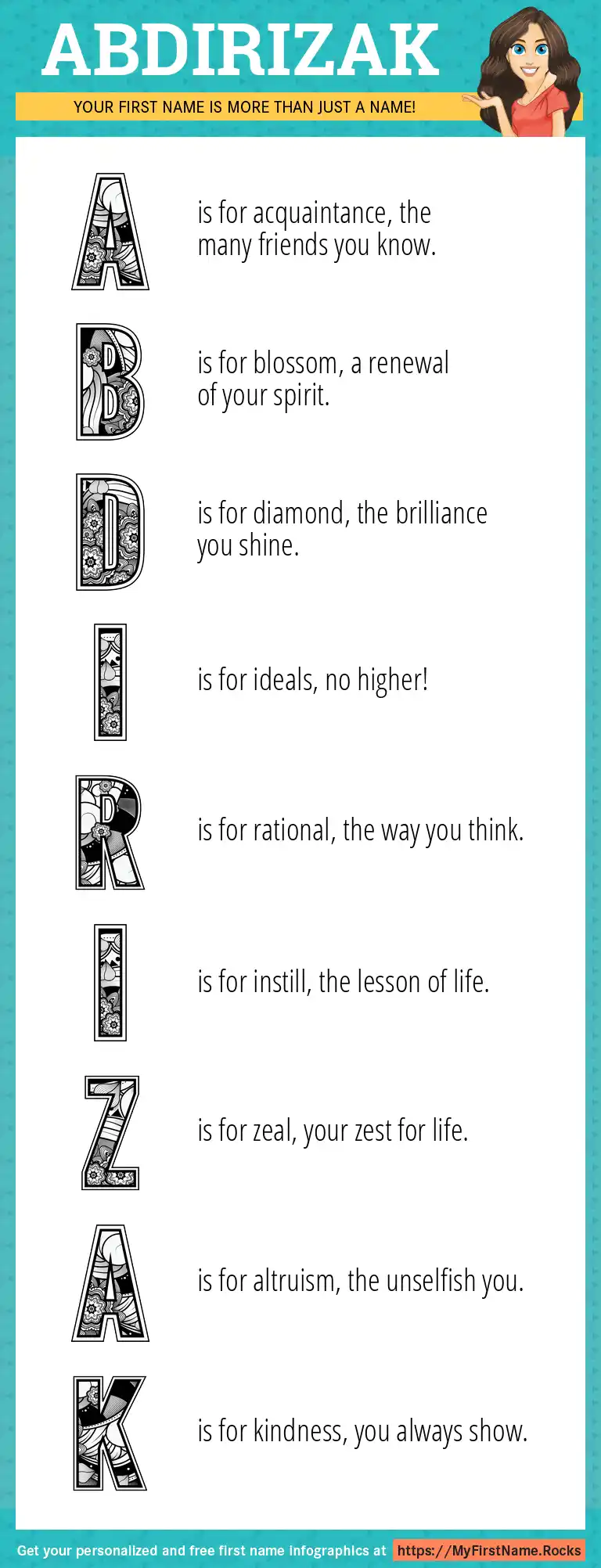 ABDIRIZAK

YOUR FIRST NAME IS MORE THAN JUST A NAME!

A is for acquaintance, the many friends you know.

B is for blossom, a renewal of your spirit.

D is for diamond, the brilliance you shine.

I is for ideals, no higher!

R is for rational, the way you think.

I is for instill, the lesson of life.

Z is for zeal, your zest for life.

A is for altruism, the unselfish you.

K is for kindness, you always show.

Get your personalized and free first name infographics at https://MyFirstName.Rocks