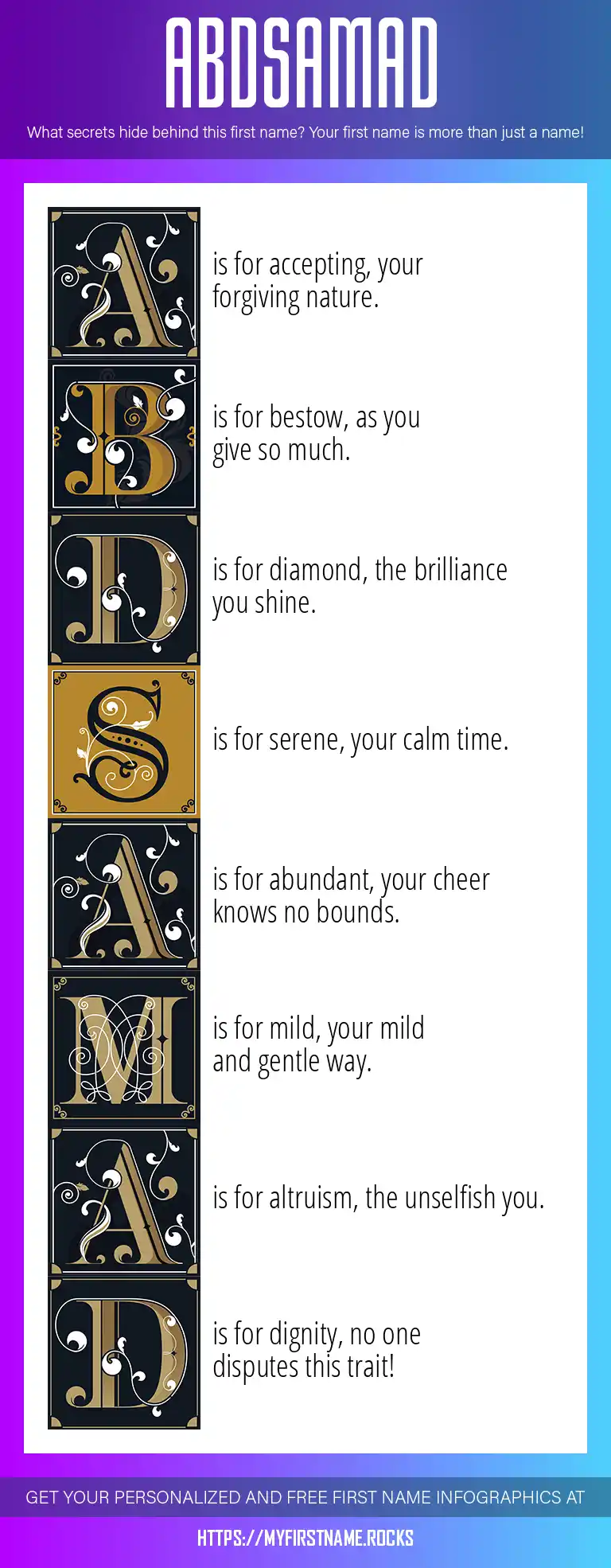 ABDSAMAD

What secrets hide behind this first name? Your first name is more than just a name!

A is for accepting, your forgiving nature.

B is for bestow, as you give so much.

D is for diamond, the brilliance you shine.

S is for serene, your calm time.

A is for abundant, your cheer knows no bounds.

M is for mild, your mild and gentle way.

A is for altruism, the unselfish you.

D is for dignity, no one disputes this trait!

GET YOUR PERSONALIZED AND FREE FIRST NAME INFOGRAPHICS AT

HTTPS://MYFIRSTNAME.ROCKS