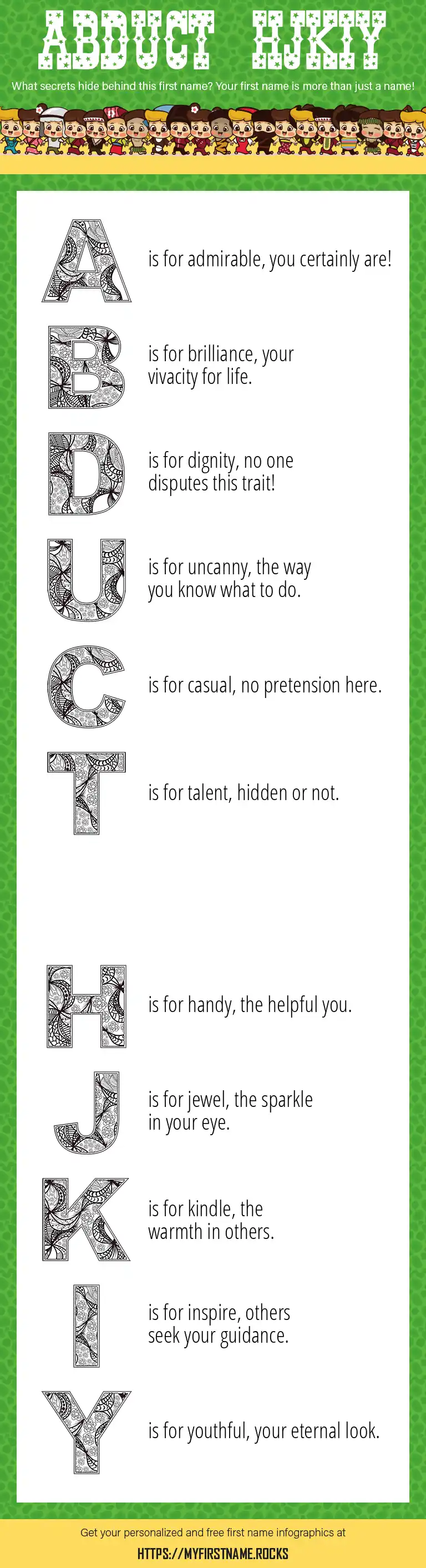 ABDUCT HJKIY

What secrets hide behind this first name? Your first name is more than just a name!

A is for admirable, you certainly are!

B is for brilliance, your vivacity for life.

D is for dignity, no one disputes this trait!

U is for uncanny, the way you know what to do.

C is for casual, no pretension here.

T is for talent, hidden or not.

H is for handy, the helpful you.

J is for jewel, the sparkle in your eye.

K is for kindle, the warmth in others.

I is for inspire, others seek your guidance.

Y is for youthful, your eternal look.

Get your personalized and free first name infographics at

HTTPS://MYFIRSTNAME.ROCKS