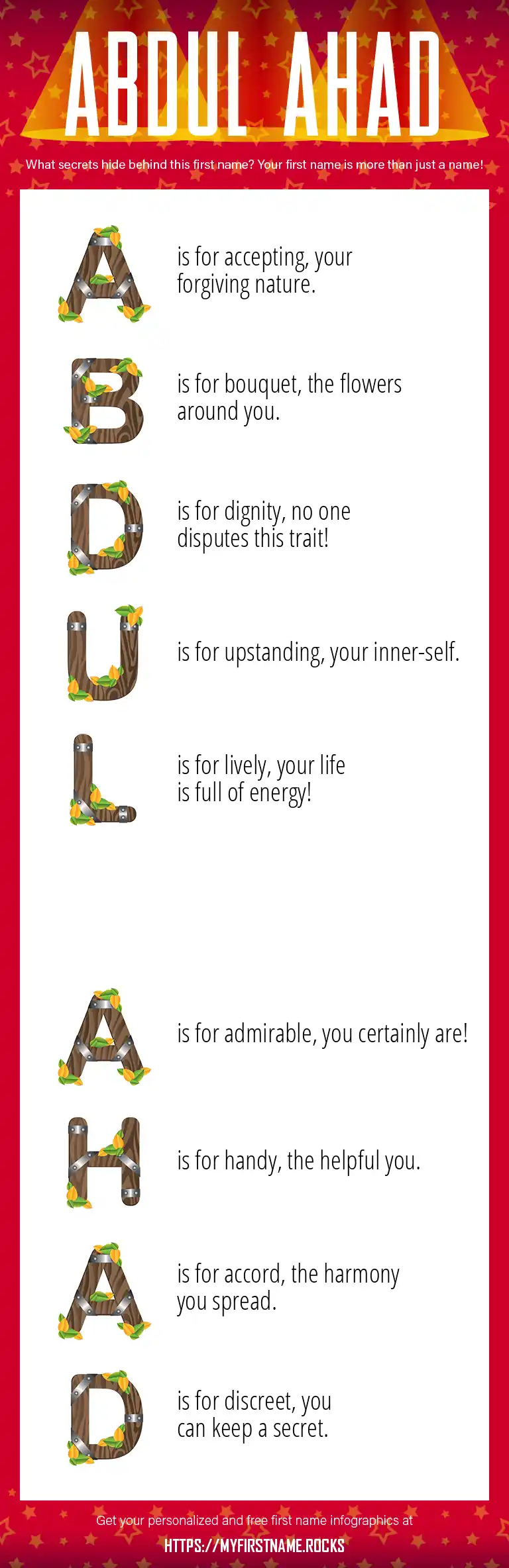 ABDUL AHAD

What secrets hide behind this first name? Your first name is more than just a name!

A is for accepting, your forgiving nature.

B is for bouquet, the flowers around you.

D is for dignity, no one disputes this trait!

U is for upstanding, your inner-self.

L is for lively, your life is full of energy!

A is for admirable, you certainly are!

H is for handy, the helpful you.

A is for accord, the harmony you spread.

D is for discreet, you can keep a secret.

Get your personalized and free first name infographics at

HTTPS://MYFIRSTNAME.ROCKS