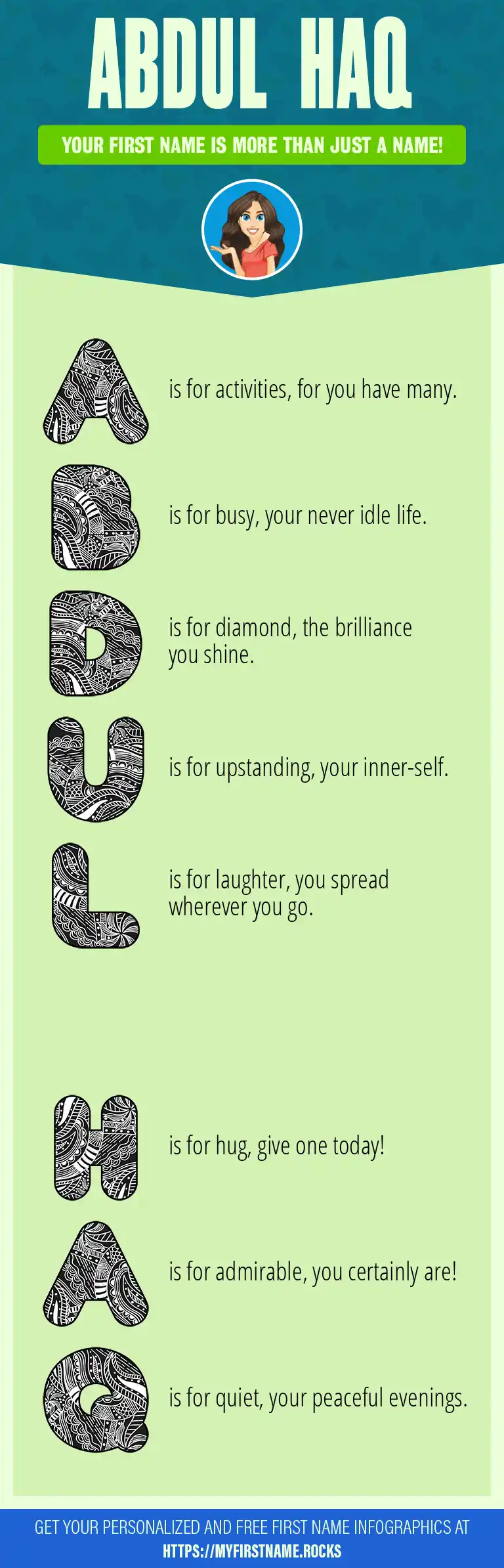 ABDUL HAQ

YOUR FIRST NAME IS MORE THAN JUST A NAME!

A is for activities, for you have many.

B is for busy, your never idle life.

D is for diamond, the brilliance you shine.

U is for upstanding, your inner-self.

L is for laughter, you spread wherever you go.

H is for hug, give one today!

A is for admirable, you certainly are!

Q is for quiet, your peaceful evenings.

GET YOUR PERSONALIZED AND FREE FIRST NAME INFOGRAPHICS AT HTTPS://MYFIRSTNAME.ROCKS