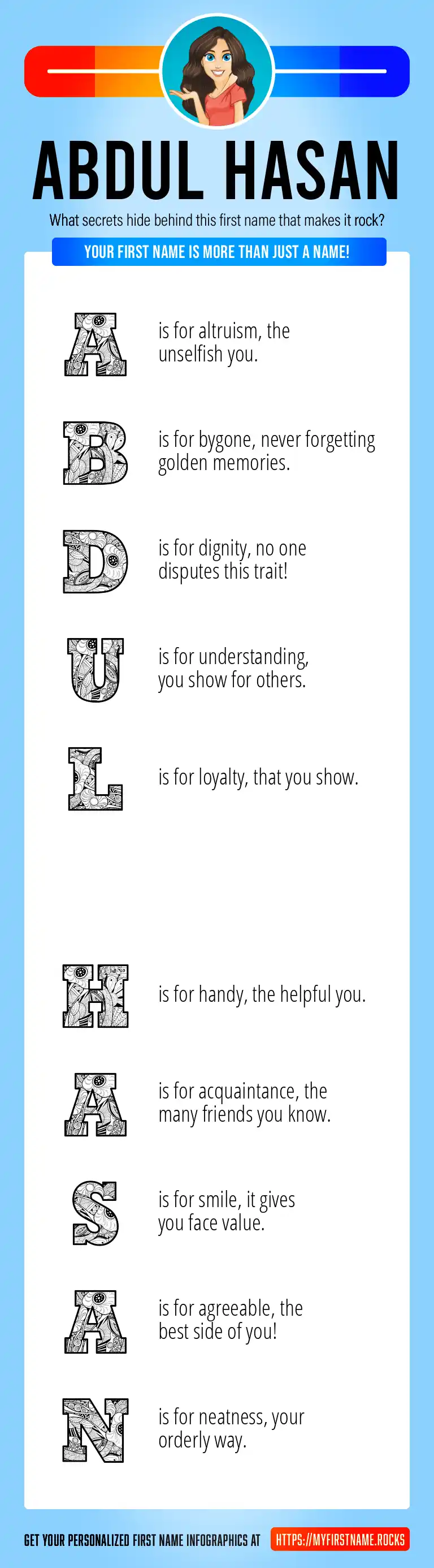 ABDUL HASAN

What secrets hide behind this first name that makes it rock?

YOUR FIRST NAME IS MORE THAN JUST A NAME!

A is for altruism, the unselfish you.

B is for bygone, never forgetting golden memories.

D is for dignity, no one disputes this trait!

U is for understanding, you show for others.

L is for loyalty, that you show.

H is for handy, the helpful you.

A is for acquaintance, the many friends you know.

S is for smile, it gives you face value.

A is for agreeable, the best side of you!

N is for neatness, your orderly way.

GET YOUR PERSONALIZED FIRST NAME INFOGRAPHICS AT HTTPS://MYFIRSTNAME.ROCKS